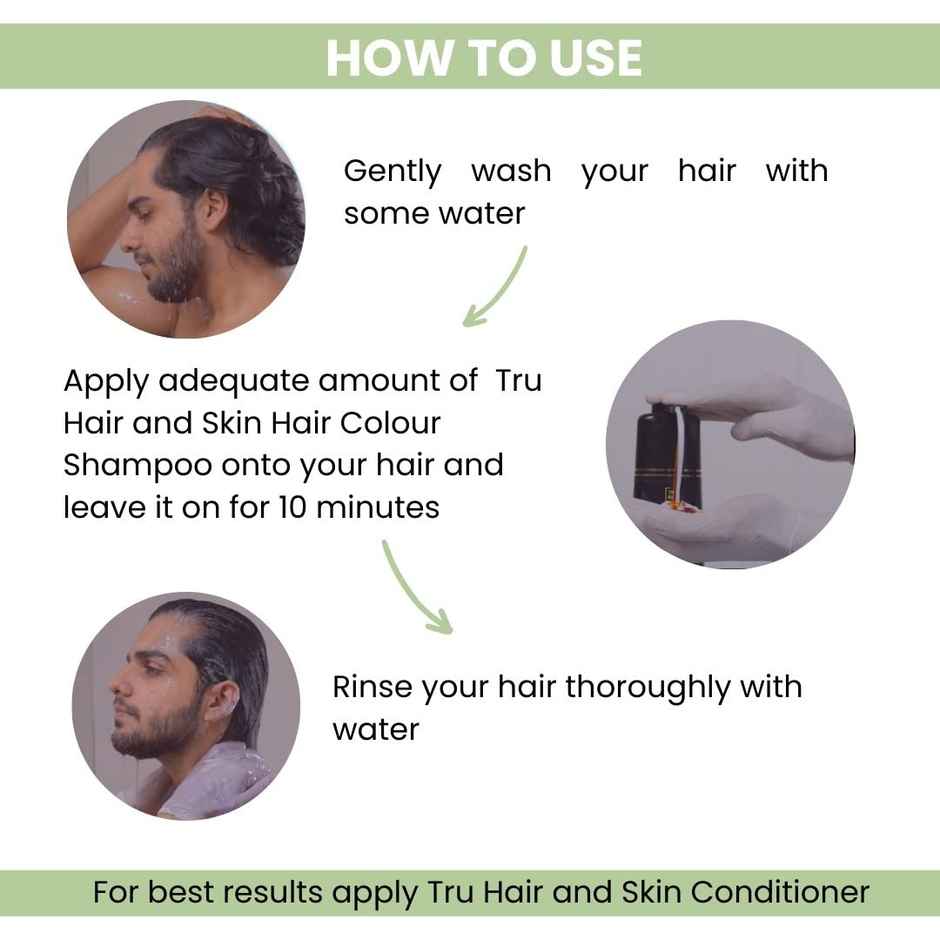 HOW TO USE

Gently wash your hair with some water

Apply adequate amount of Tru Hair and Skin Hair Colour Shampoo onto your hair and leave it on for 10 minutes

Rinse your hair thoroughly with water

For best results apply Tru Hair and Skin Conditioner