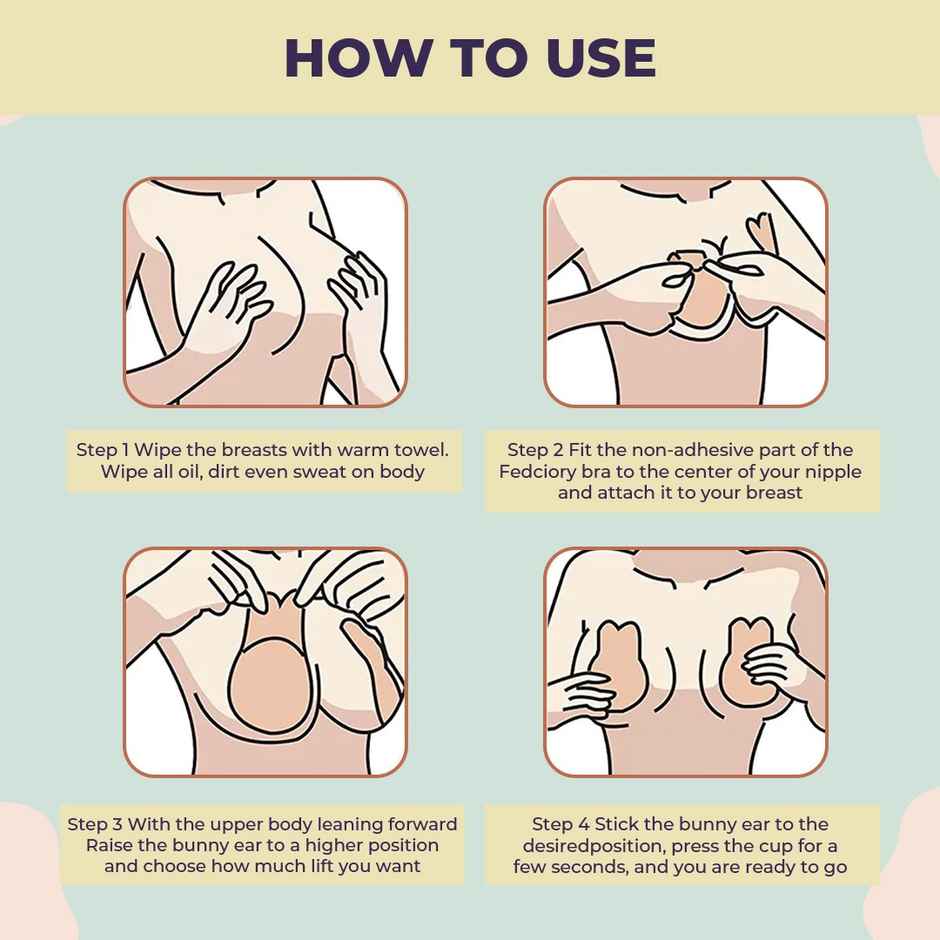 HOW TO USE

Step 1 Wipe the breasts with warm towel. Wipe all oil, dirt even sweat on body

Step 2 Fit the non-adhesive part of the Fedciory bra to the center of your nipple and attach it to your breast

Step 3 With the upper body leaning forward Raise the bunny ear to a higher position and choose how much lift you want

Step 4 Stick the bunny ear to the desiredposition, press the cup for a few seconds, and you are ready to go