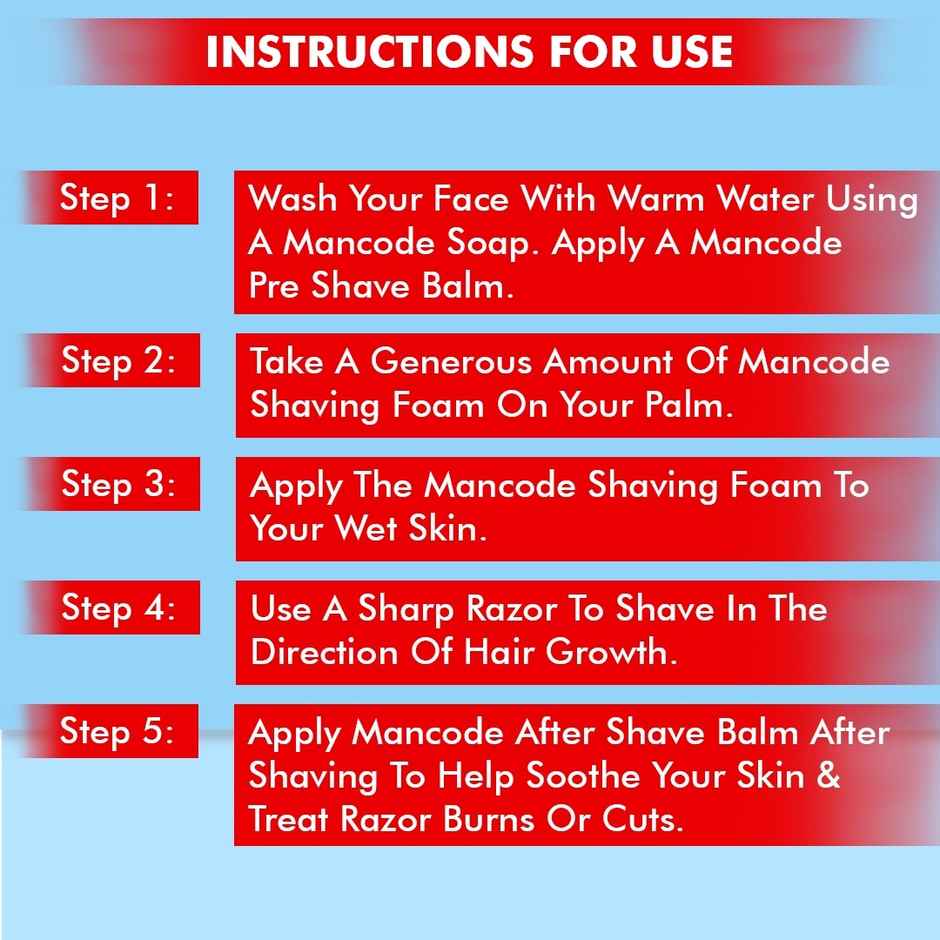 INSTRUCTIONS FOR USE

Step 1: Wash Your Face With Warm Water Using A Mancode Soap. Apply A Mancode Pre Shave Balm.

Step 2: Take A Generous Amount Of Mancode Shaving Foam On Your Palm.

Step 3: Apply The Mancode Shaving Foam To Your Wet Skin.

Step 4: Use A Sharp Razor To Shave In The Direction Of Hair Growth.

Step 5: Apply Mancode After Shave Balm After Shaving To Help Soothe Your Skin & Treat Razor Burns Or Cuts.