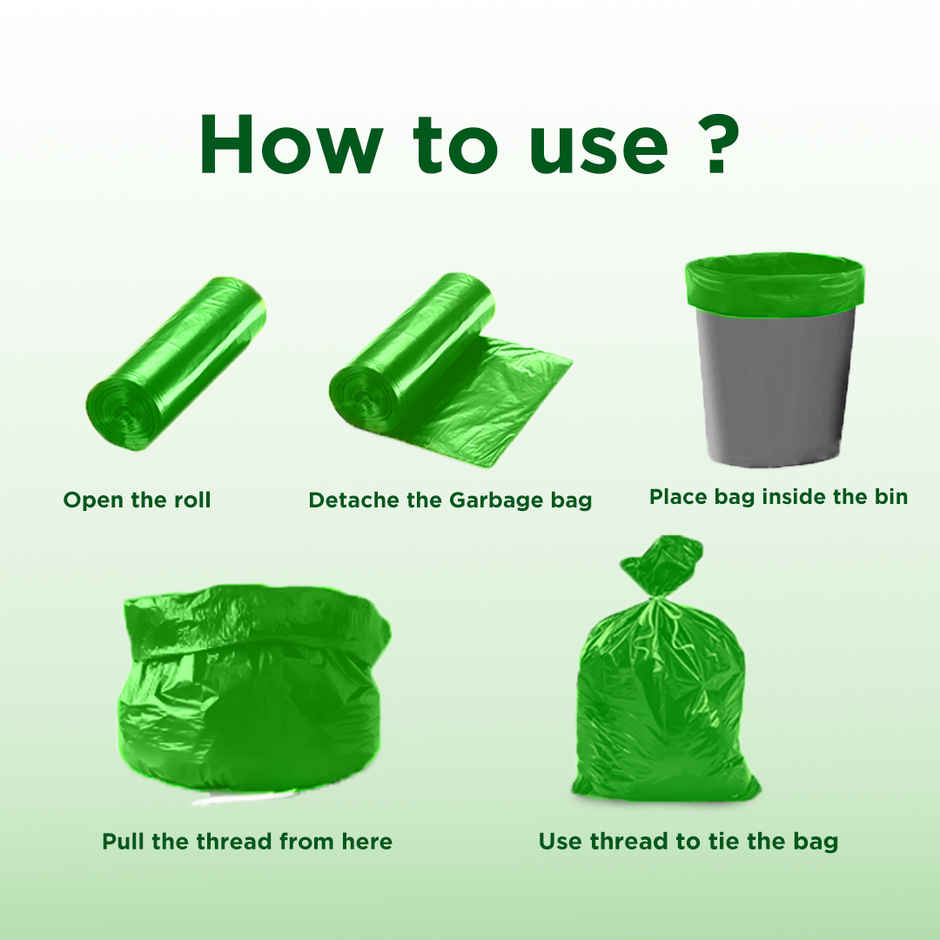 How to use ?

Open the roll

Detache the Garbage bag

Place bag inside the bin

Pull the thread from here

Use thread to tie the bag