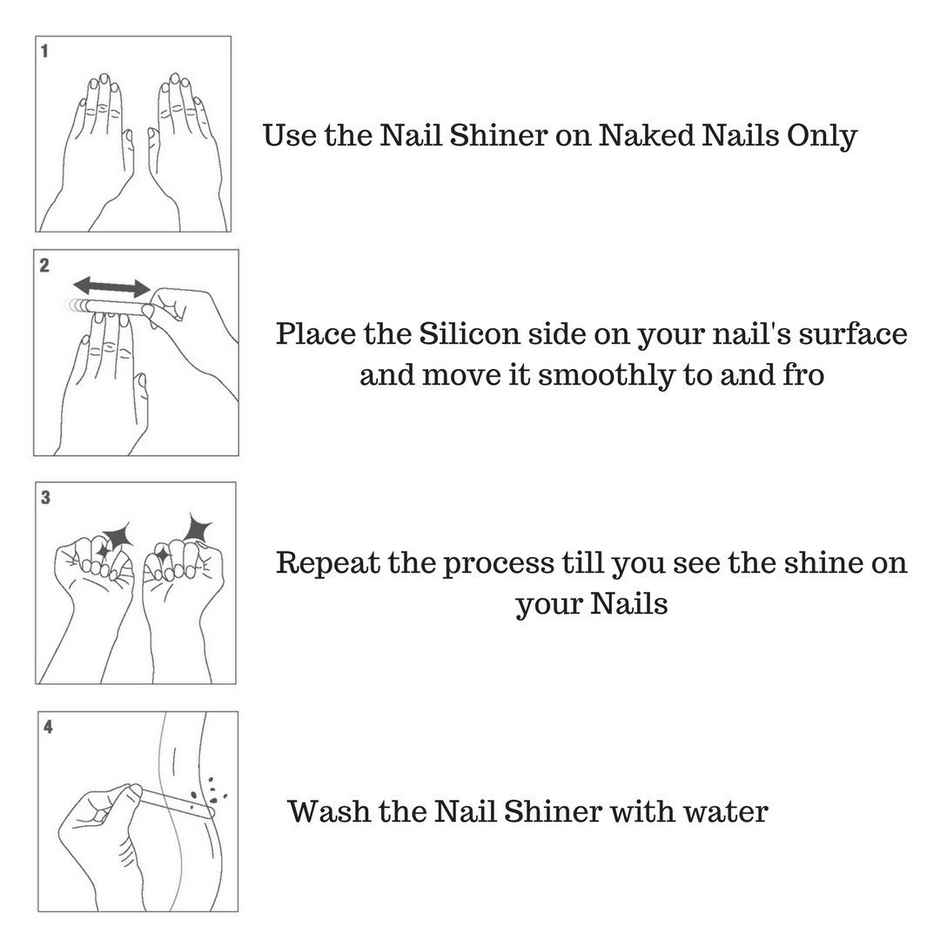 1

Use the Nail Shiner on Naked Nails Only

2

Place the Silicon side on your nail's surface and move it smoothly to and fro

3

Repeat the process till you see the shine on your Nails

4

Wash the Nail Shiner with water