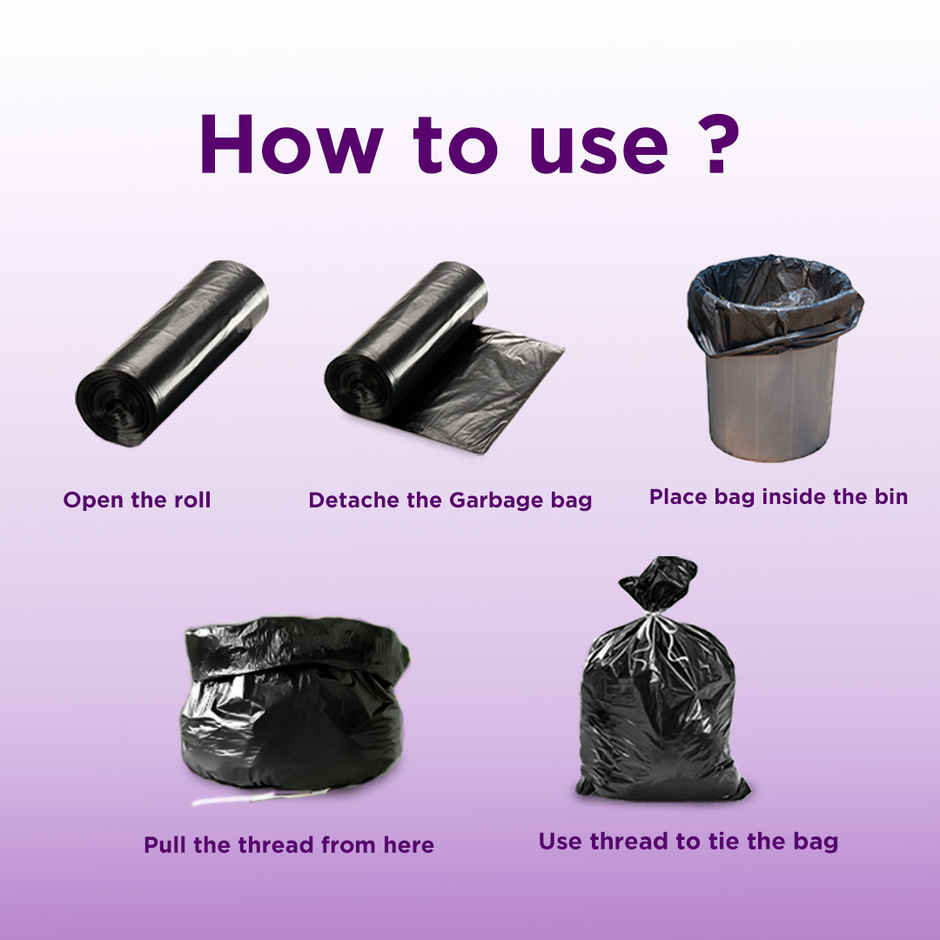 How to use ?

Open the roll

Detache the Garbage bag

Place bag inside the bin

Pull the thread from here

Use thread to tie the bag