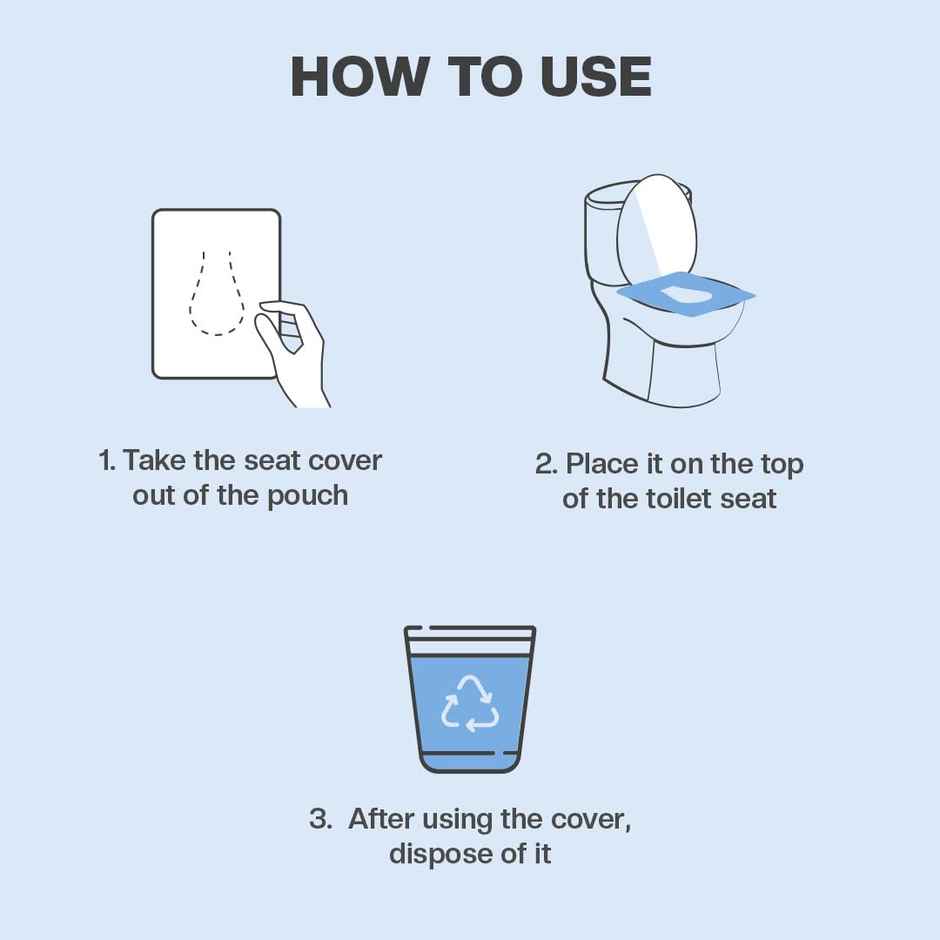 HOW TO USE

1. Take the seat cover out of the pouch

2. Place it on the top of the toilet seat

3. After using the cover, dispose of it