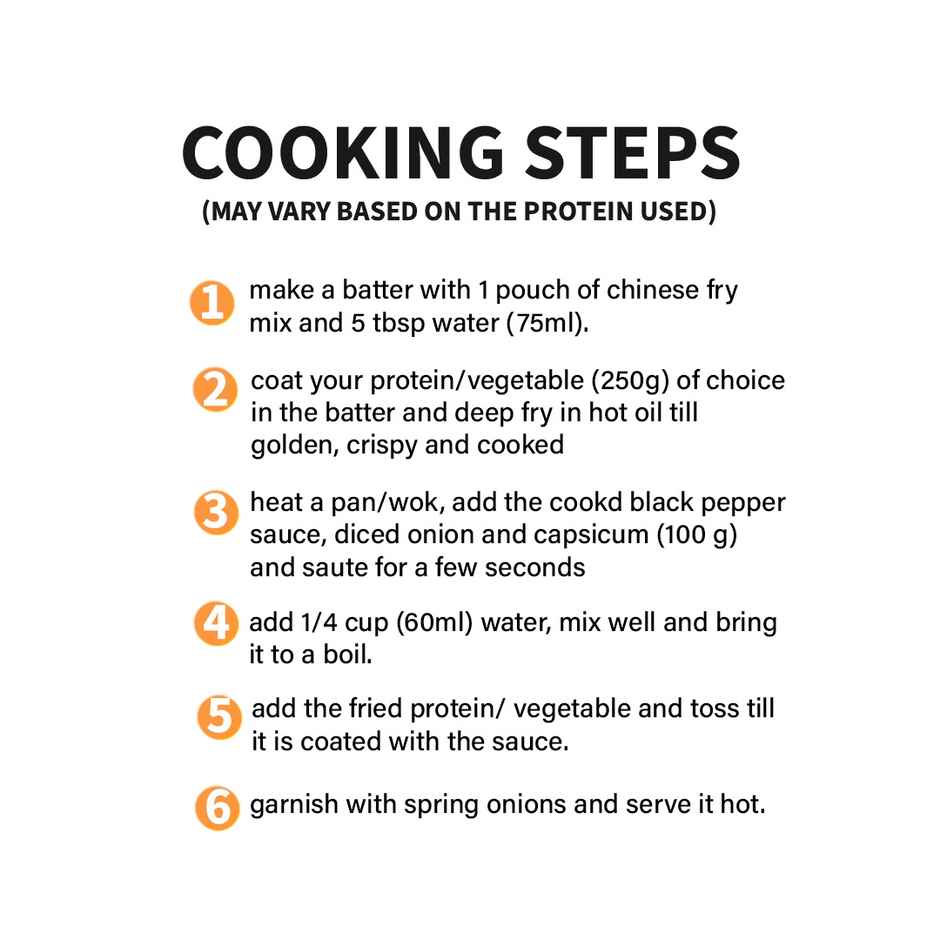 COOKING STEPS
(MAY VARY BASED ON THE PROTEIN USED)

1 make a batter with 1 pouch of chinese fry mix and 5 tbsp water (75ml).

2 coat your protein/vegetable (250g) of choice in the batter and deep fry in hot oil till golden, crispy and cooked

3 heat a pan/wok, add the cookd black pepper sauce, diced onion and capsicum (100 g) and saute for a few seconds

4 add 1/4 cup (60ml) water, mix well and bring it to a boil.

5 add the fried protein/ vegetable and toss till it is coated with the sauce.

6 garnish with spring onions and serve it hot.