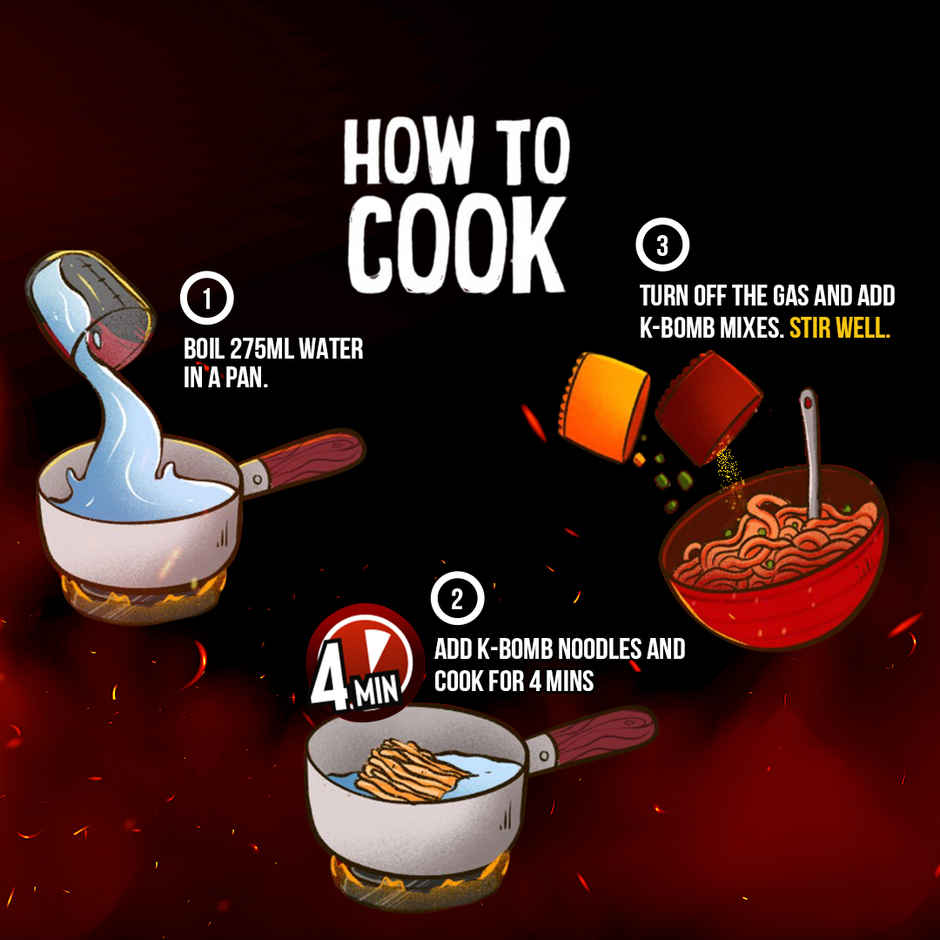 HOW TO COOK

1

BOIL 275ML WATER IN A PAN.

2

4 MIN

ADD K-BOMB NOODLES AND COOK FOR 4 MINS

3

TURN OFF THE GAS AND ADD K-BOMB MIXES. STIR WELL.