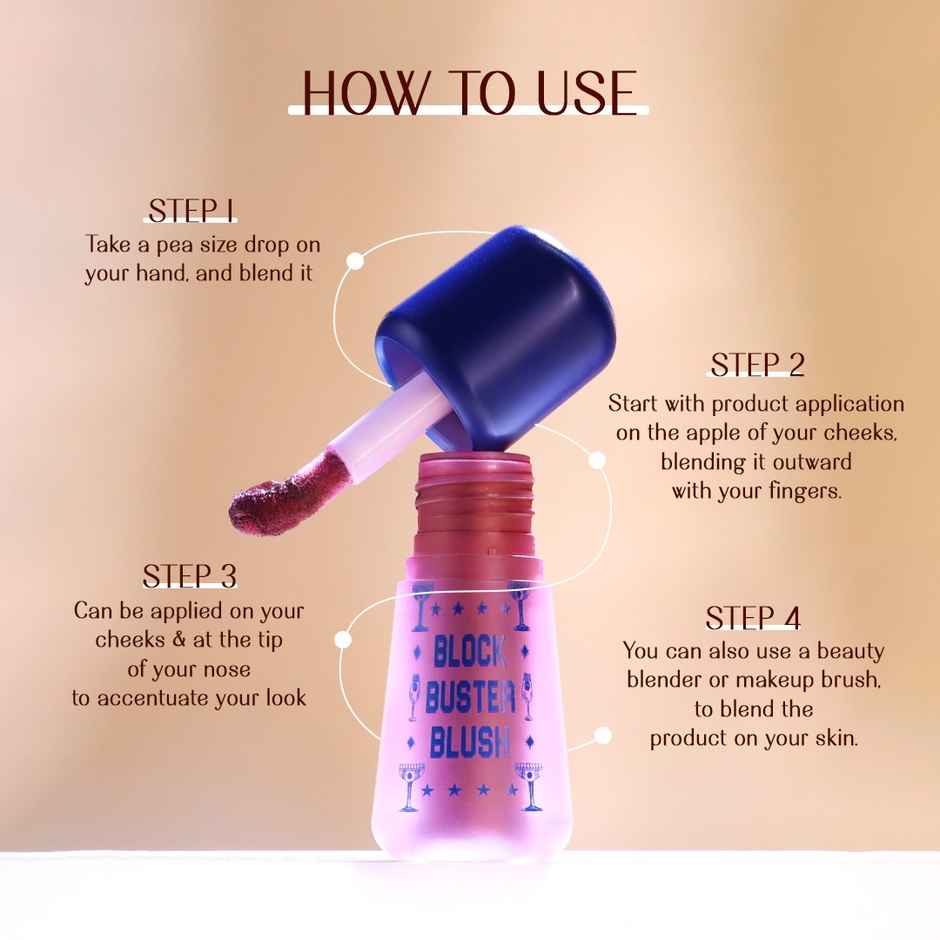 HOW TO USE

STEP 1
Take a pea size drop on your hand, and blend it

STEP 2
Start with product application on the apple of your cheeks, blending it outward with your fingers.

STEP 3
Can be applied on your cheeks & at the tip of your nose to accentuate your look

STEP 4
You can also use a beauty blender or makeup brush, to blend the product on your skin.

BLOCK BUSTER BLUSH