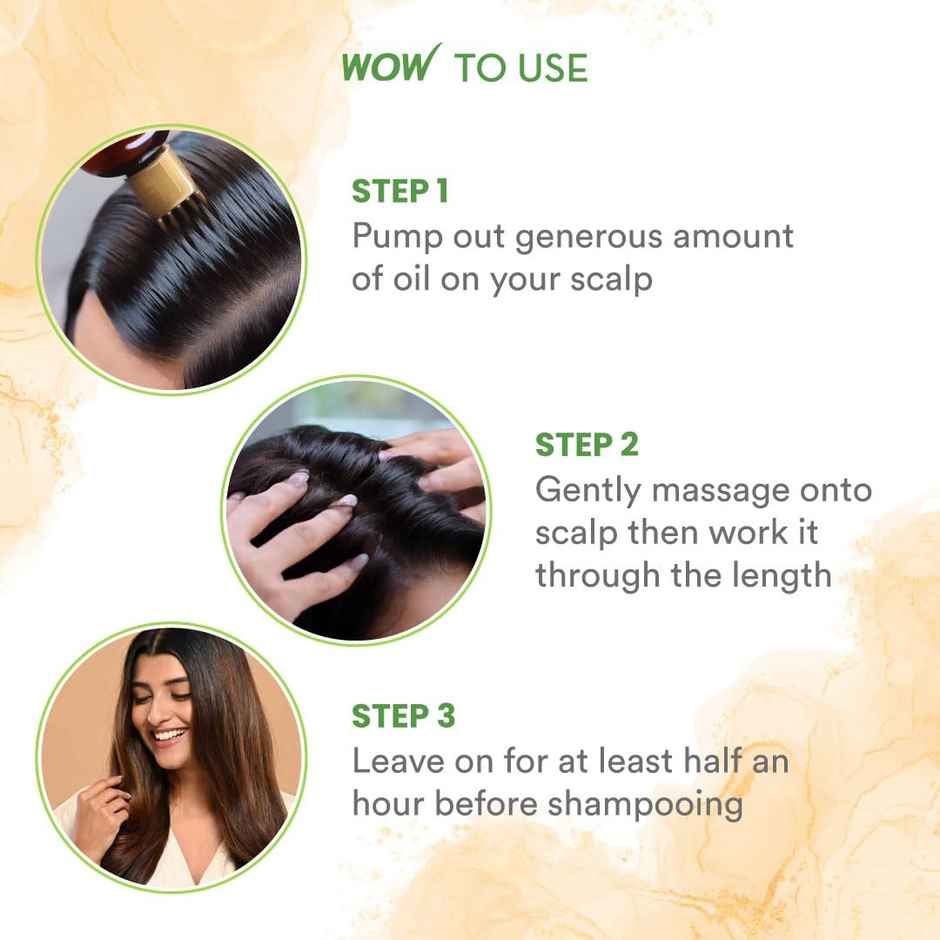 WOW TO USE

STEP 1
Pump out generous amount of oil on your scalp

STEP 2
Gently massage onto scalp then work it through the length

STEP 3
Leave on for at least half an hour before shampooing