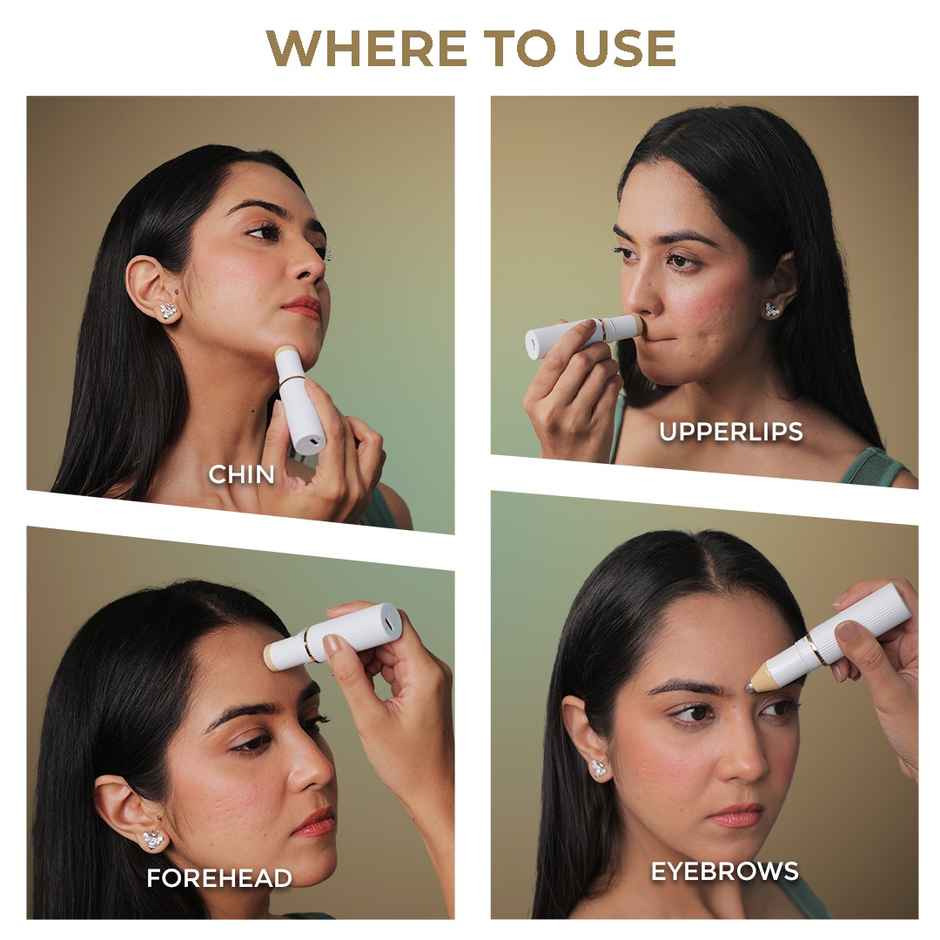 WHERE TO USE

CHIN

UPPERLIPS

FOREHEAD

EYEBROWS