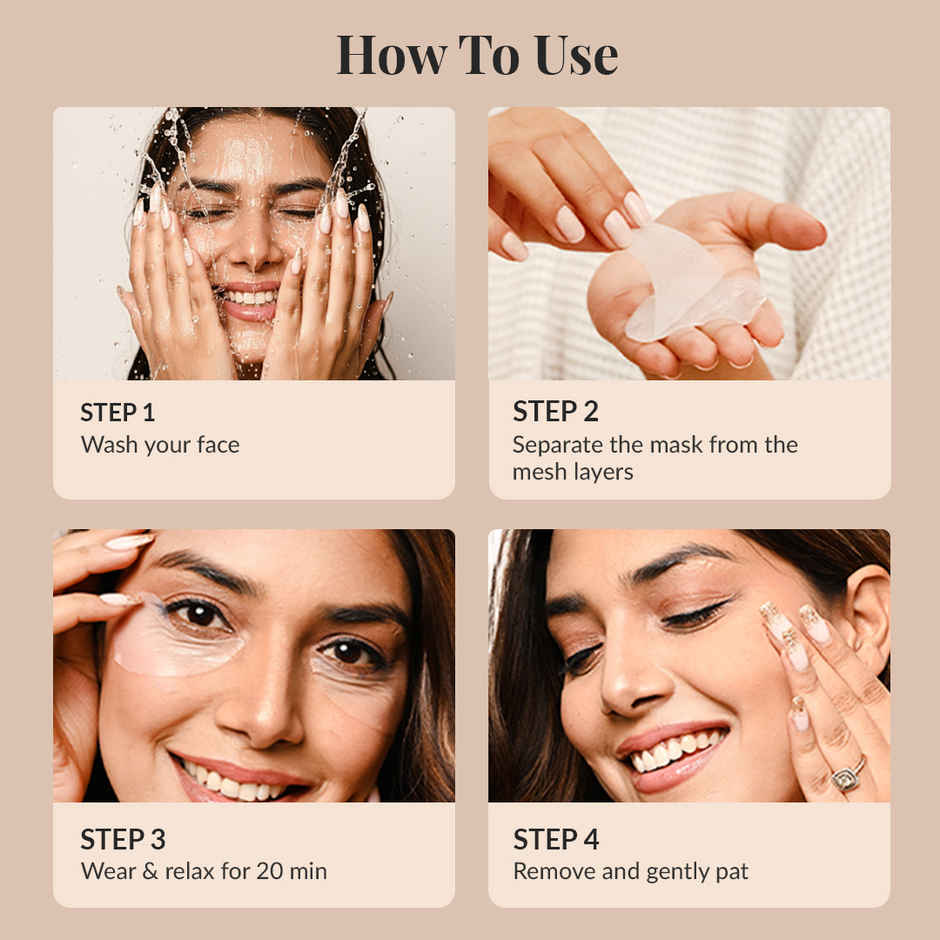 How To Use

STEP 1
Wash your face

STEP 2
Separate the mask from the mesh layers

STEP 3
Wear & relax for 20 min

STEP 4
Remove and gently pat