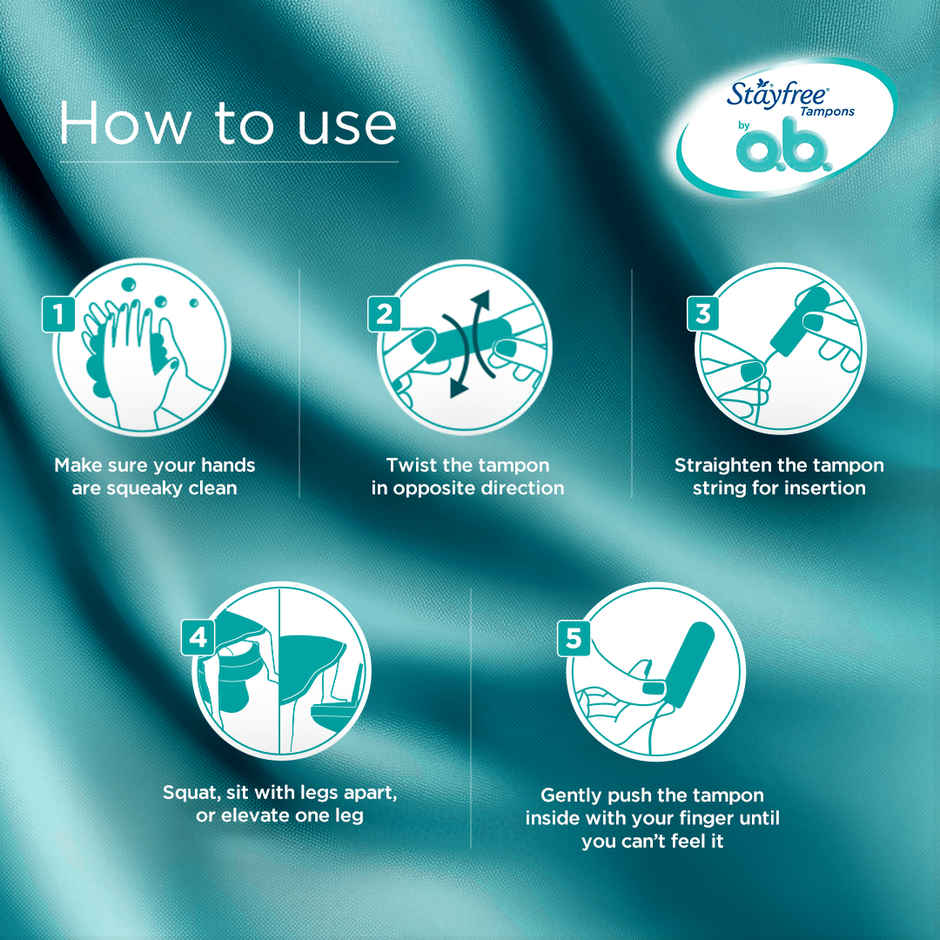 How to use

Stayfree® Tampons by o.b.

1
Make sure your hands are squeaky clean

2
Twist the tampon in opposite direction

3
Straighten the tampon string for insertion

4
Squat, sit with legs apart, or elevate one leg

5
Gently push the tampon inside with your finger until you can't feel it