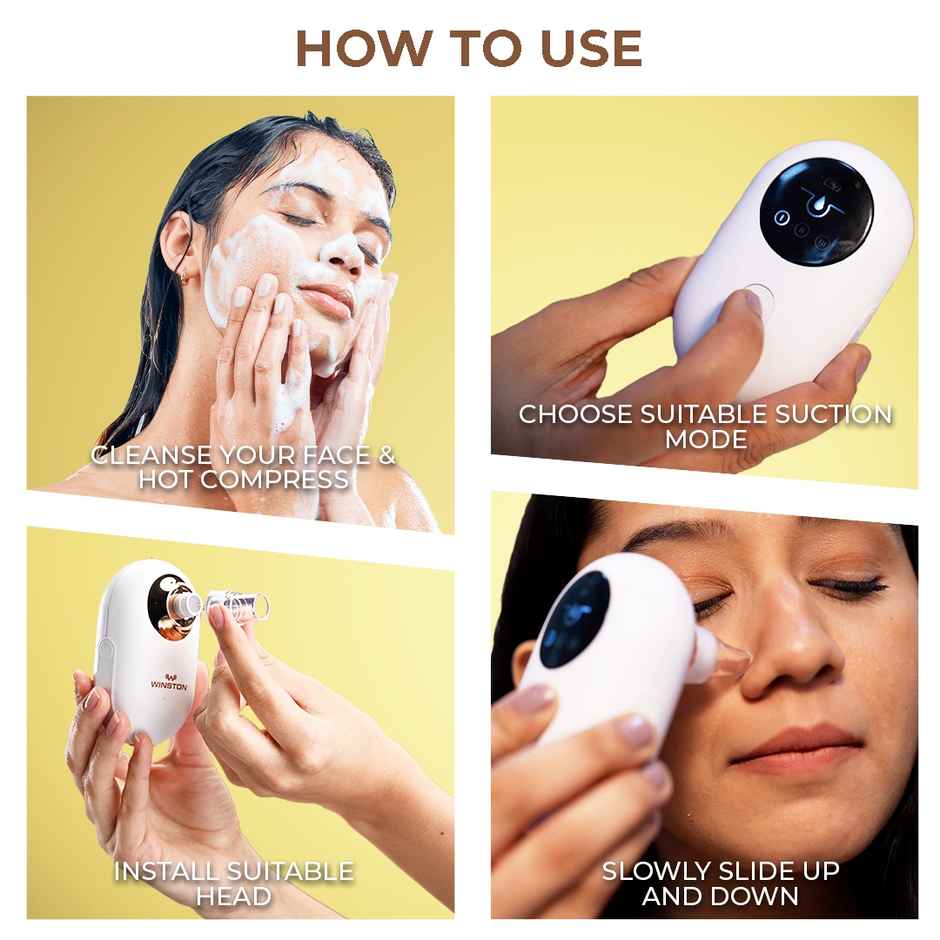 HOW TO USE

CLEANSE YOUR FACE & HOT COMPRESS

CHOOSE SUITABLE SUCTION MODE

WINSTON

INSTALL SUITABLE HEAD

SLOWLY SLIDE UP AND DOWN