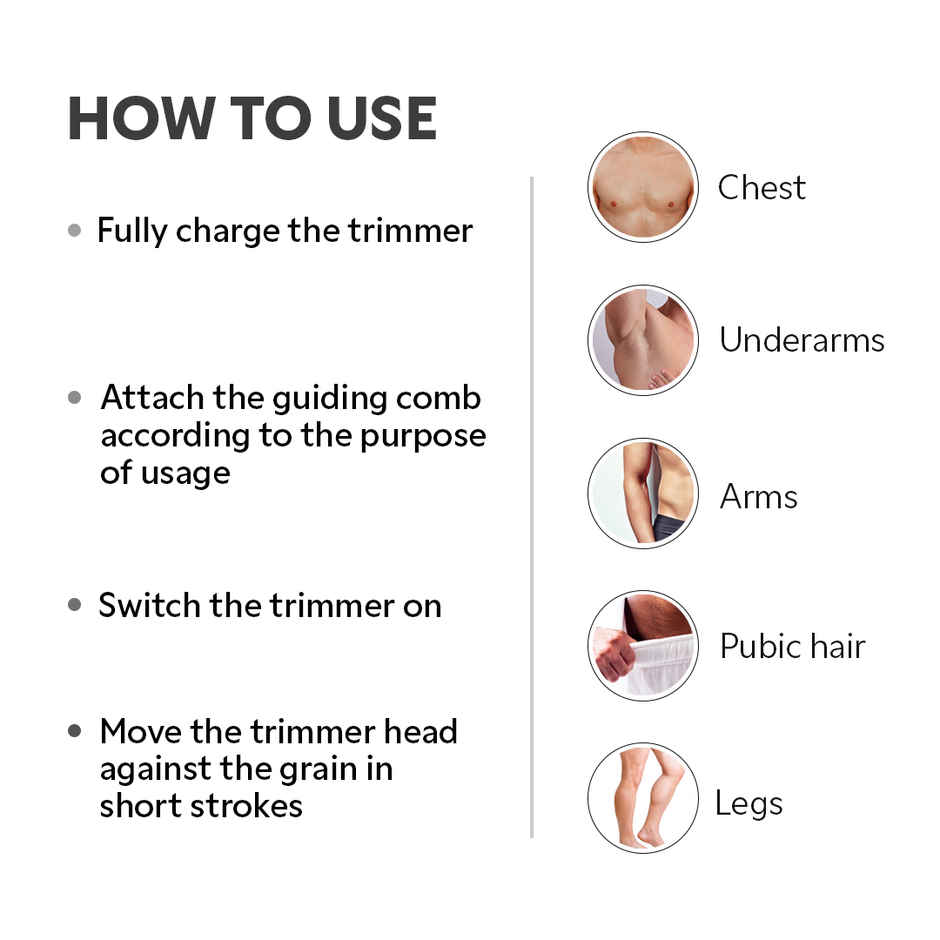 HOW TO USE

• Fully charge the trimmer

• Attach the guiding comb according to the purpose of usage

• Switch the trimmer on

• Move the trimmer head against the grain in short strokes

Chest

Underarms

Arms

Pubic hair

Legs