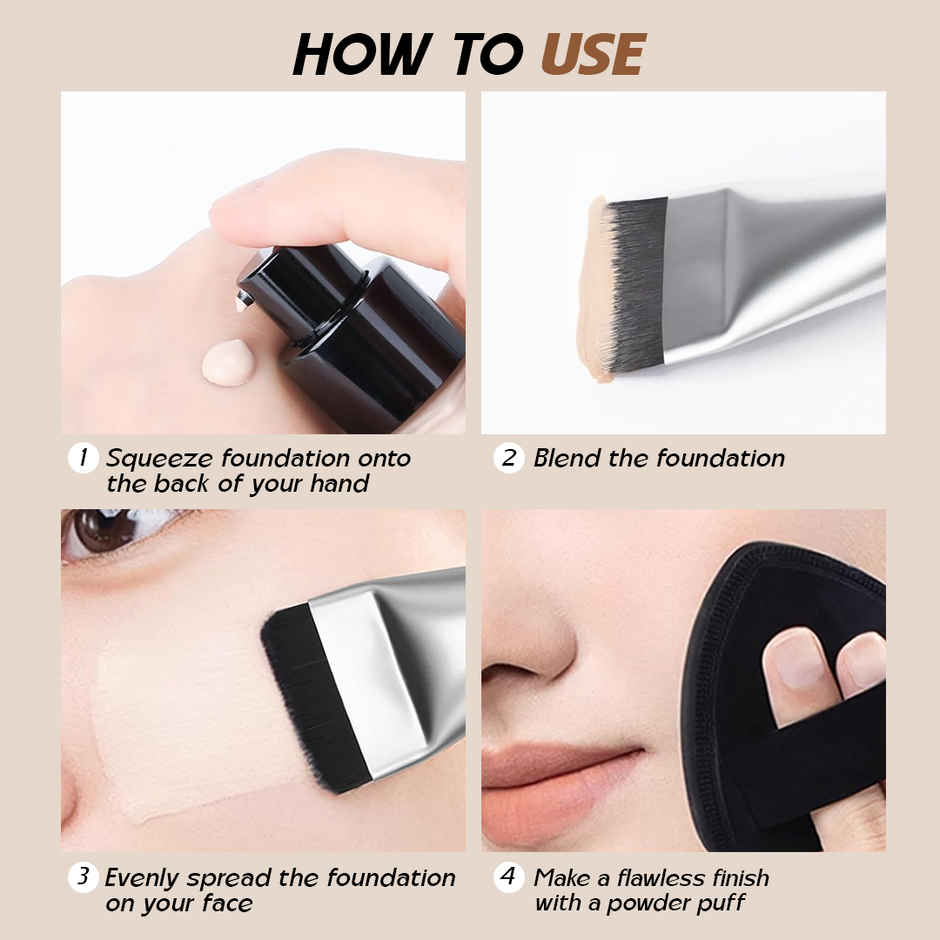 HOW TO USE

1 Squeeze foundation onto the back of your hand

2 Blend the foundation

3 Evenly spread the foundation on your face

4 Make a flawless finish with a powder puff