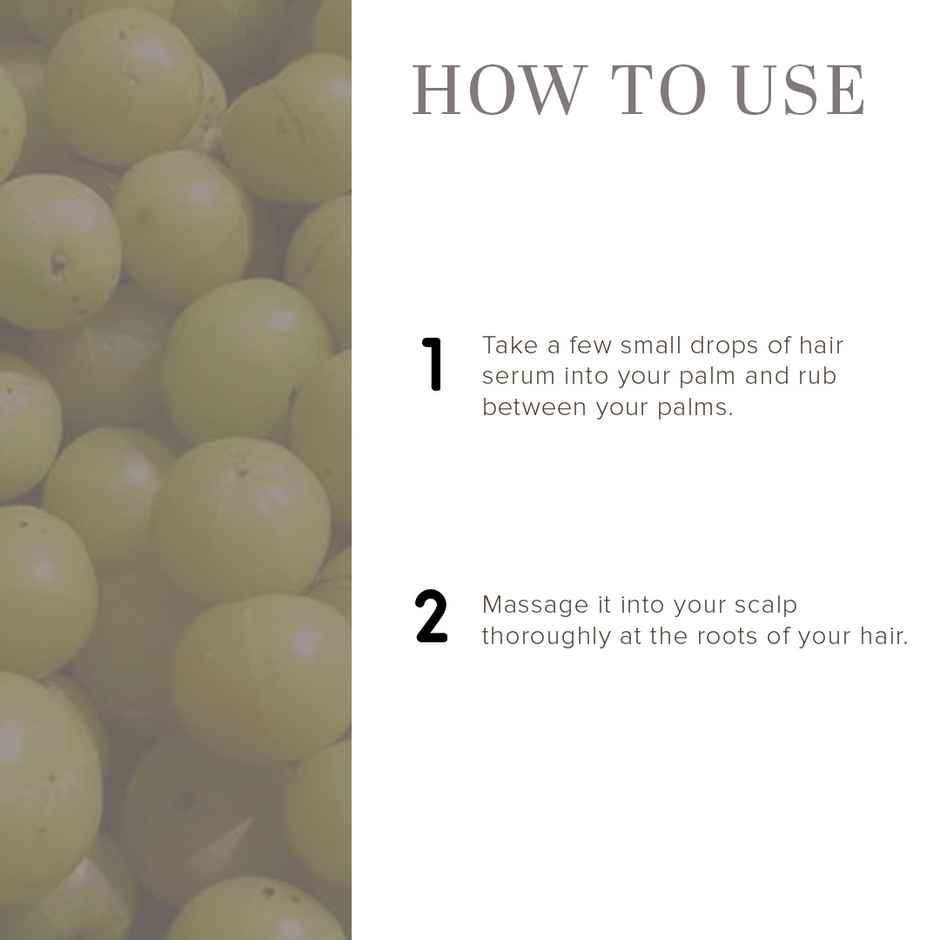 HOW TO USE

1 Take a few small drops of hair serum into your palm and rub between your palms.

2 Massage it into your scalp thoroughly at the roots of your hair.