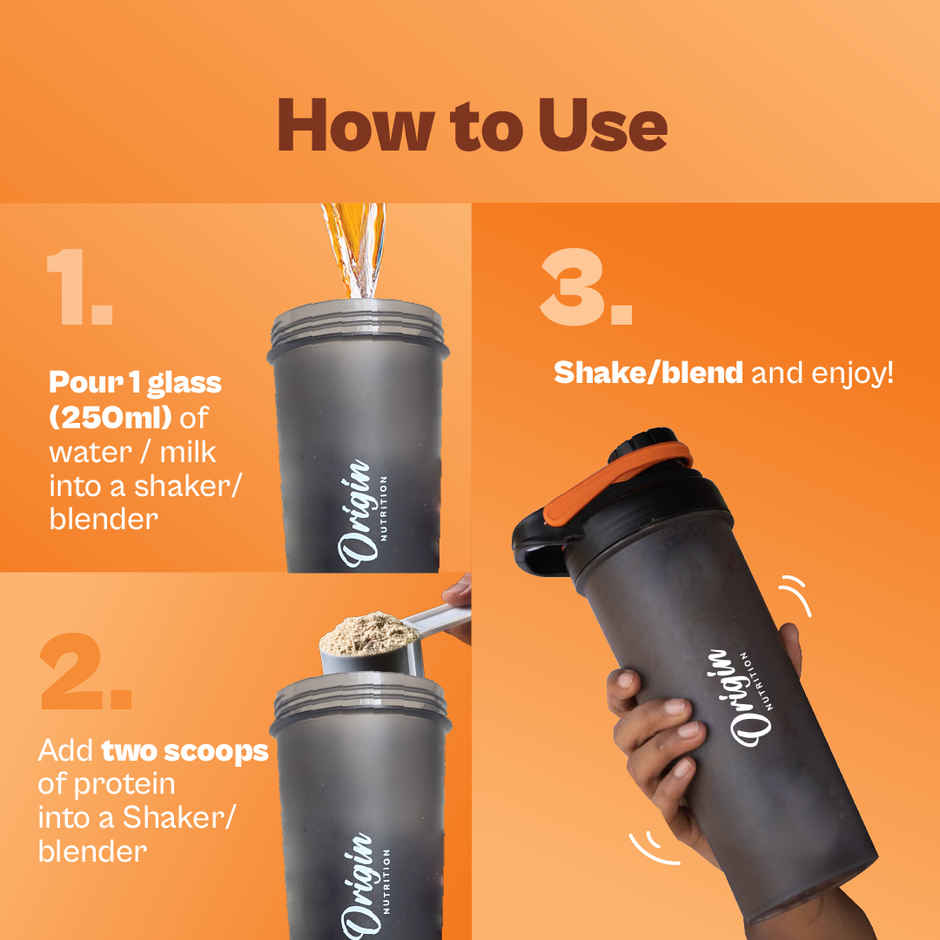 How to Use

1.

Pour 1 glass (250ml) of water / milk into a shaker/ blender

Origin NUTRITION

2.

Add two scoops of protein into a Shaker/ blender

Origin NUTRITION

3.

Shake/blend and enjoy!

Origin NUTRITION