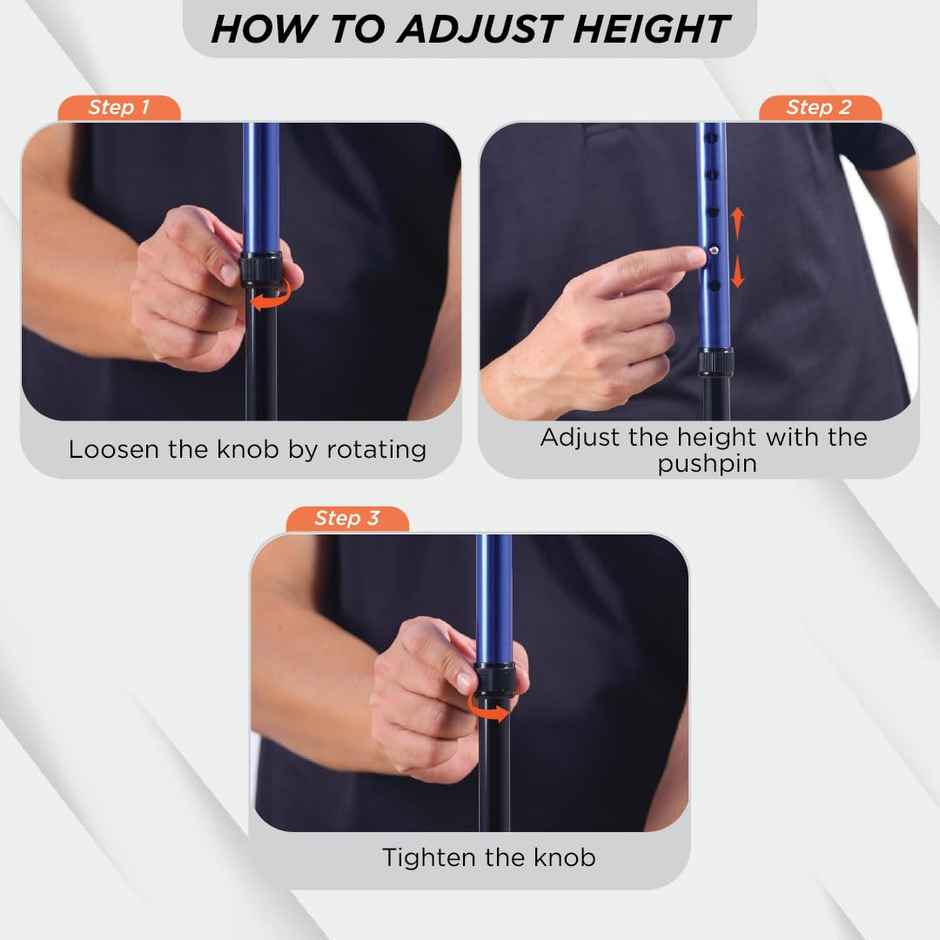 HOW TO ADJUST HEIGHT

Step 1

Loosen the knob by rotating

Step 2

Adjust the height with the pushpin

Step 3

Tighten the knob