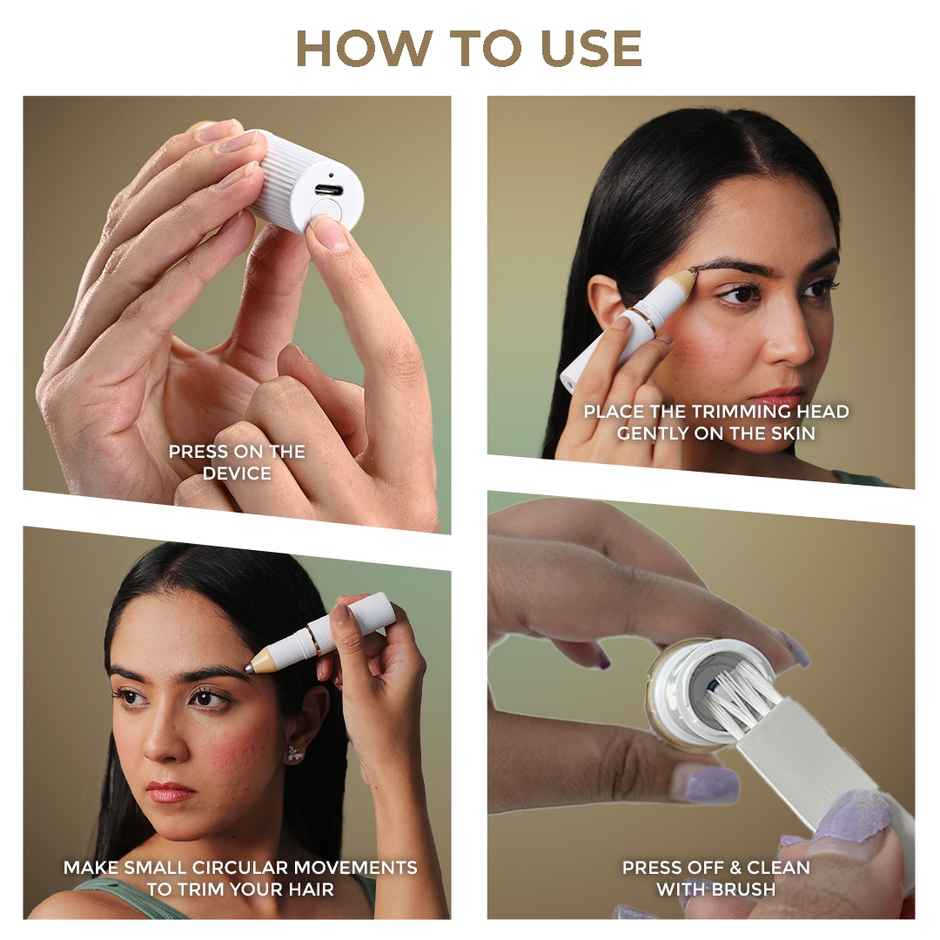 HOW TO USE

PRESS ON THE DEVICE

PLACE THE TRIMMING HEAD GENTLY ON THE SKIN

MAKE SMALL CIRCULAR MOVEMENTS TO TRIM YOUR HAIR

PRESS OFF & CLEAN WITH BRUSH