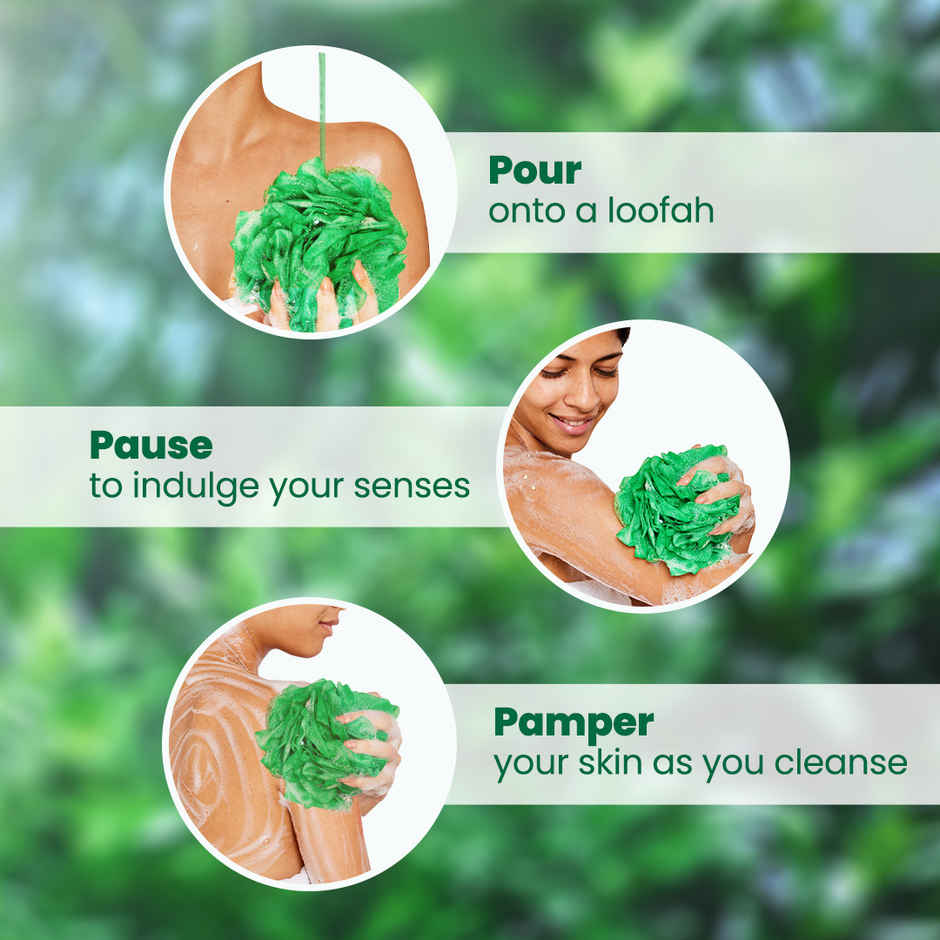 Pour
onto a loofah

Pause
to indulge your senses

Pamper
your skin as you cleanse