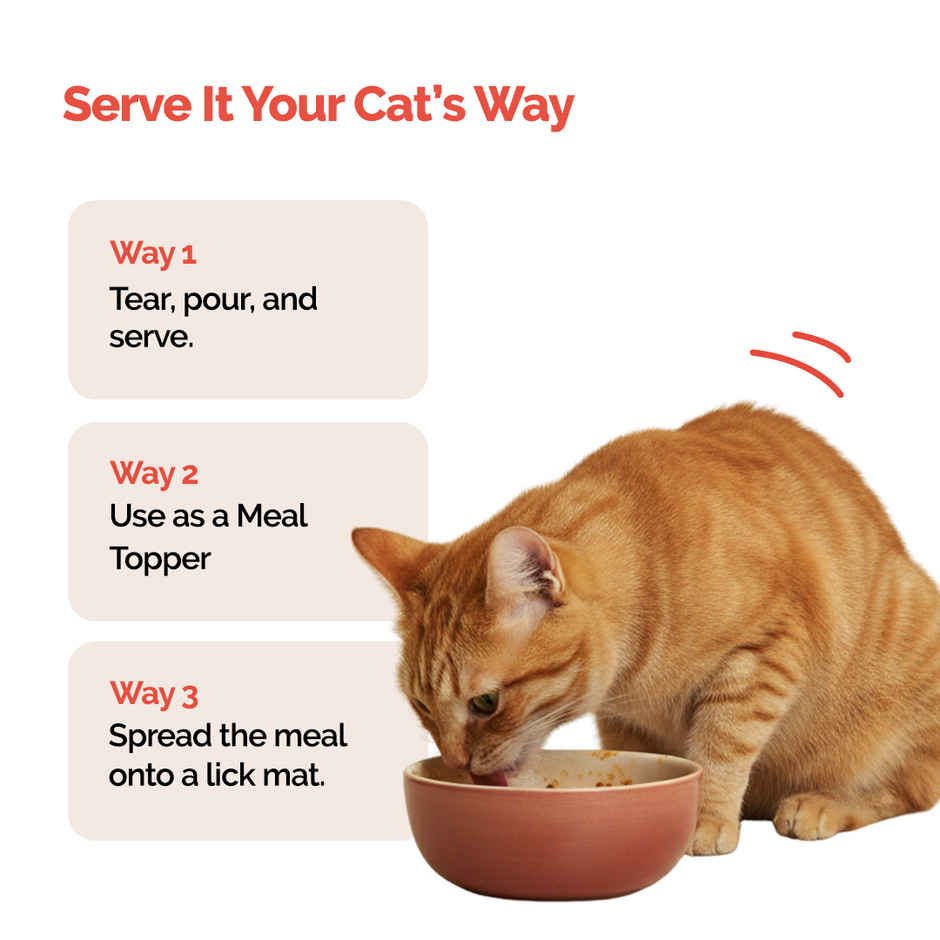 Serve It Your Cat's Way

Way 1
Tear, pour, and serve.

Way 2
Use as a Meal Topper

Way 3
Spread the meal onto a lick mat.