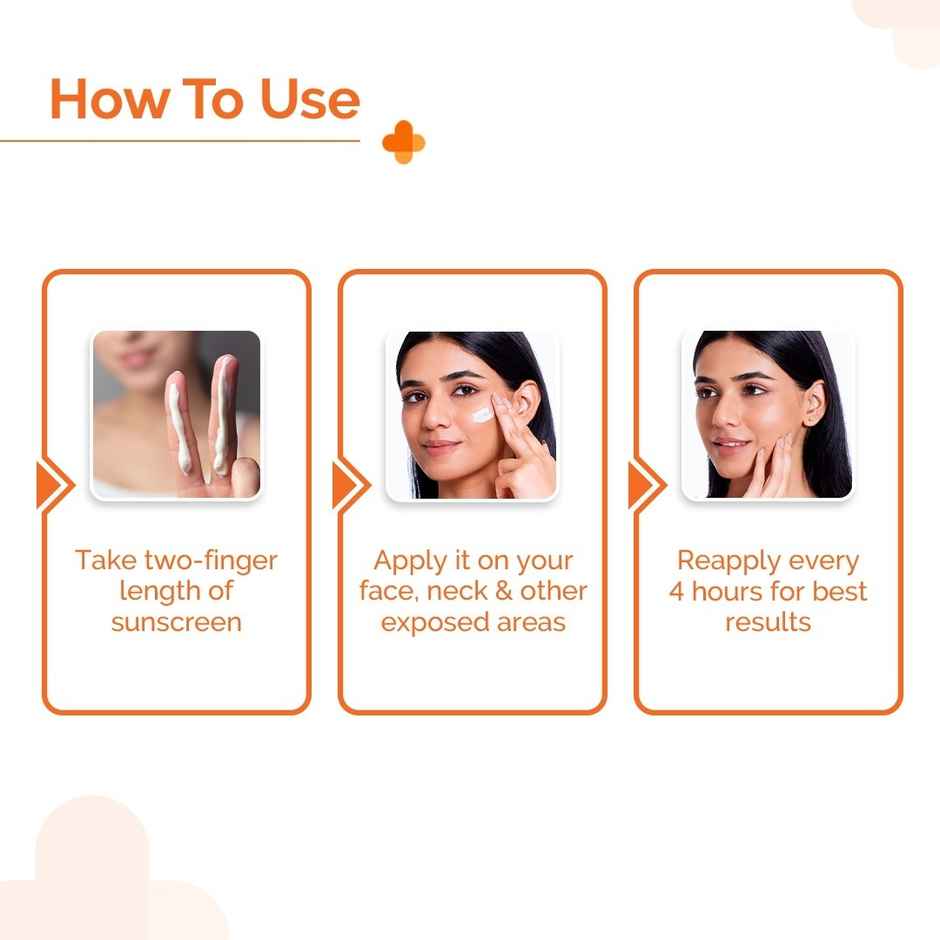 How To Use

Take two-finger length of sunscreen

Apply it on your face, neck & other exposed areas

Reapply every 4 hours for best results