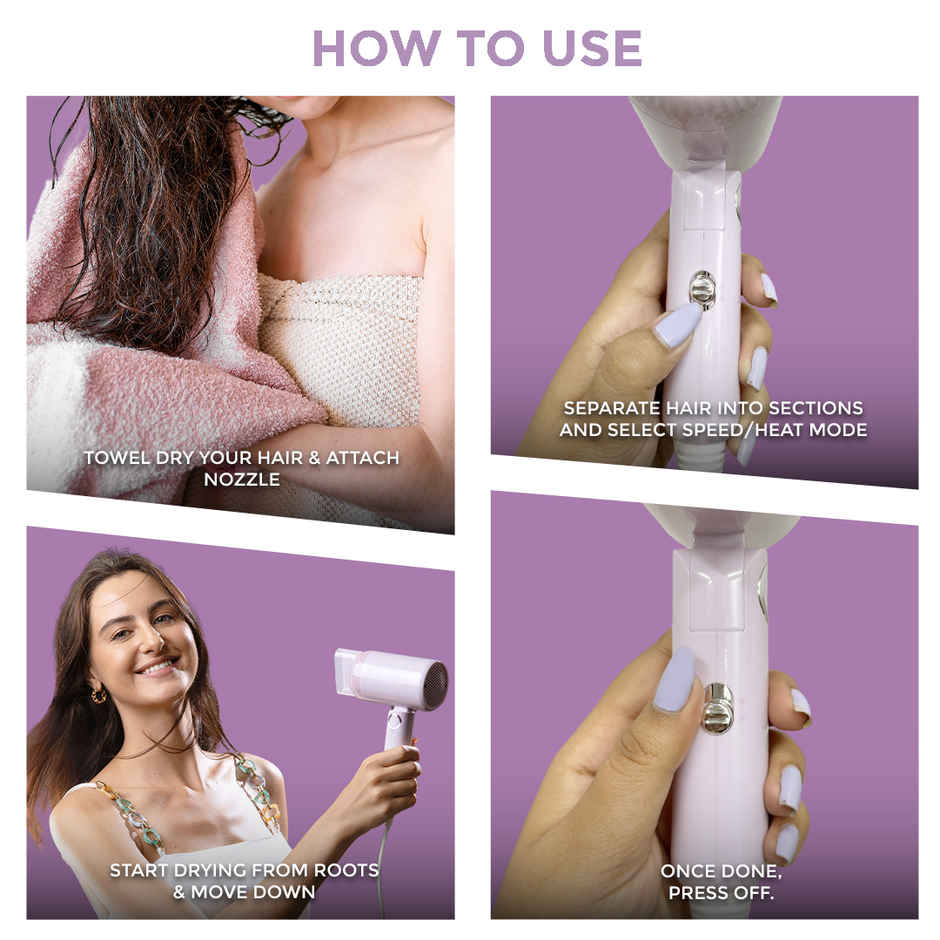 HOW TO USE

TOWEL DRY YOUR HAIR & ATTACH NOZZLE

SEPARATE HAIR INTO SECTIONS AND SELECT SPEED/HEAT MODE

START DRYING FROM ROOTS & MOVE DOWN

ONCE DONE, PRESS OFF.