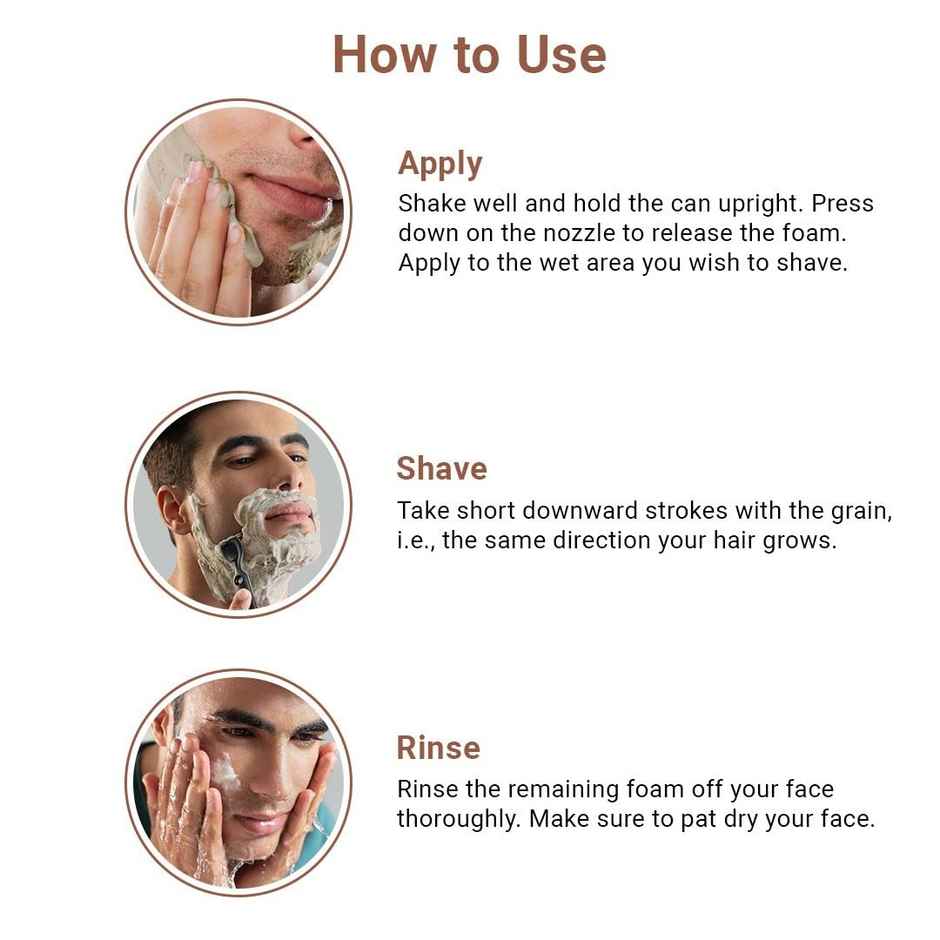 How to Use

Apply
Shake well and hold the can upright. Press down on the nozzle to release the foam. Apply to the wet area you wish to shave.

Shave
Take short downward strokes with the grain, i.e., the same direction your hair grows.

Rinse
Rinse the remaining foam off your face thoroughly. Make sure to pat dry your face.