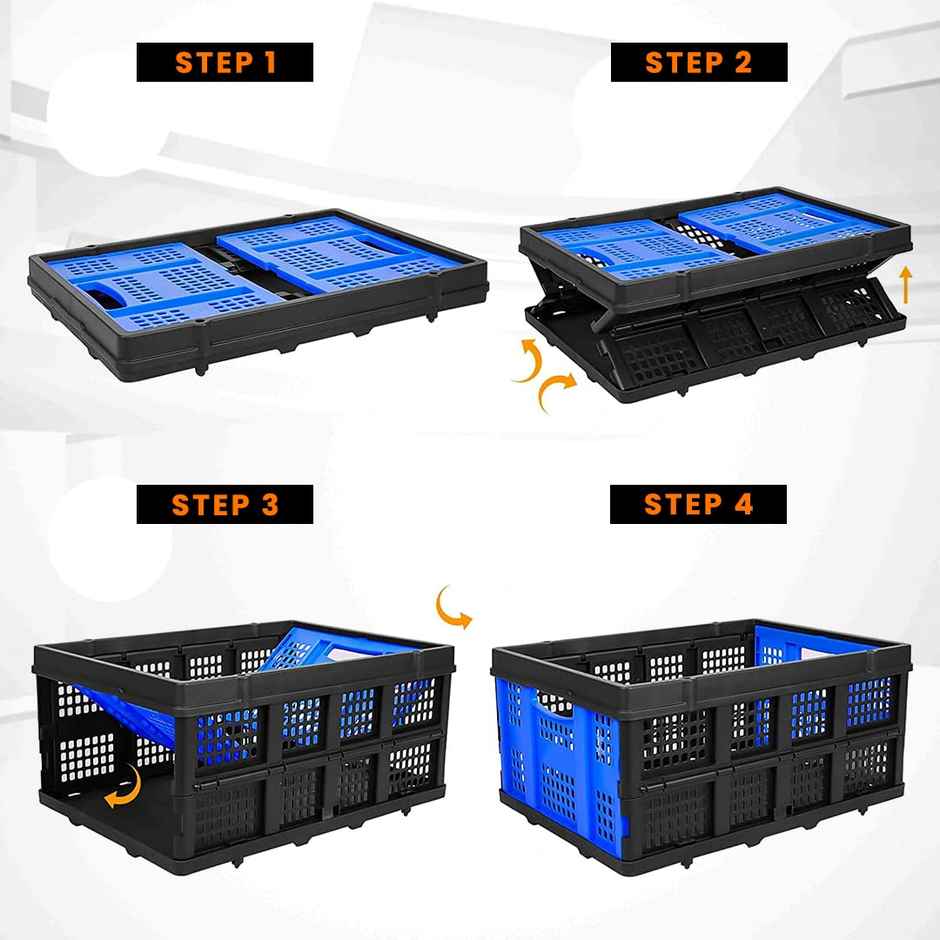 STEP 1

STEP 2

STEP 3

STEP 4