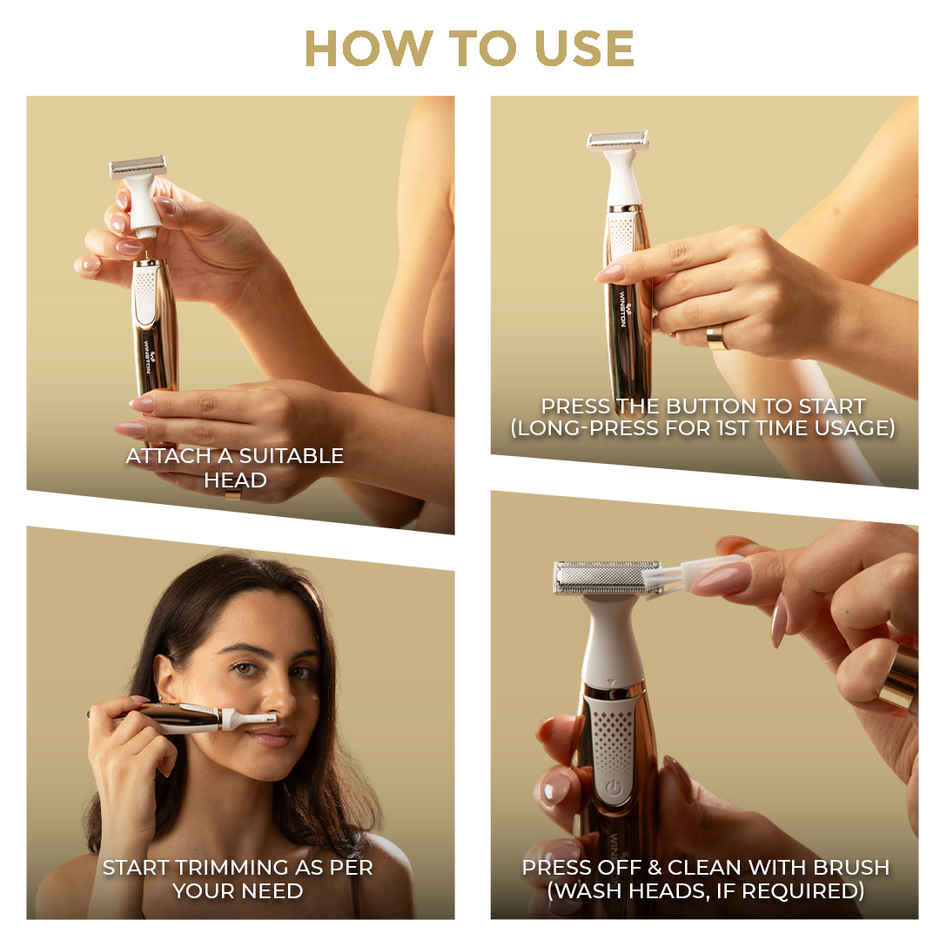 HOW TO USE

WINSTON

ATTACH A SUITABLE HEAD

WINSTON

PRESS THE BUTTON TO START (LONG-PRESS FOR 1ST TIME USAGE)

START TRIMMING AS PER YOUR NEED

PRESS OFF & CLEAN WITH BRUSH (WASH HEADS, IF REQUIRED)