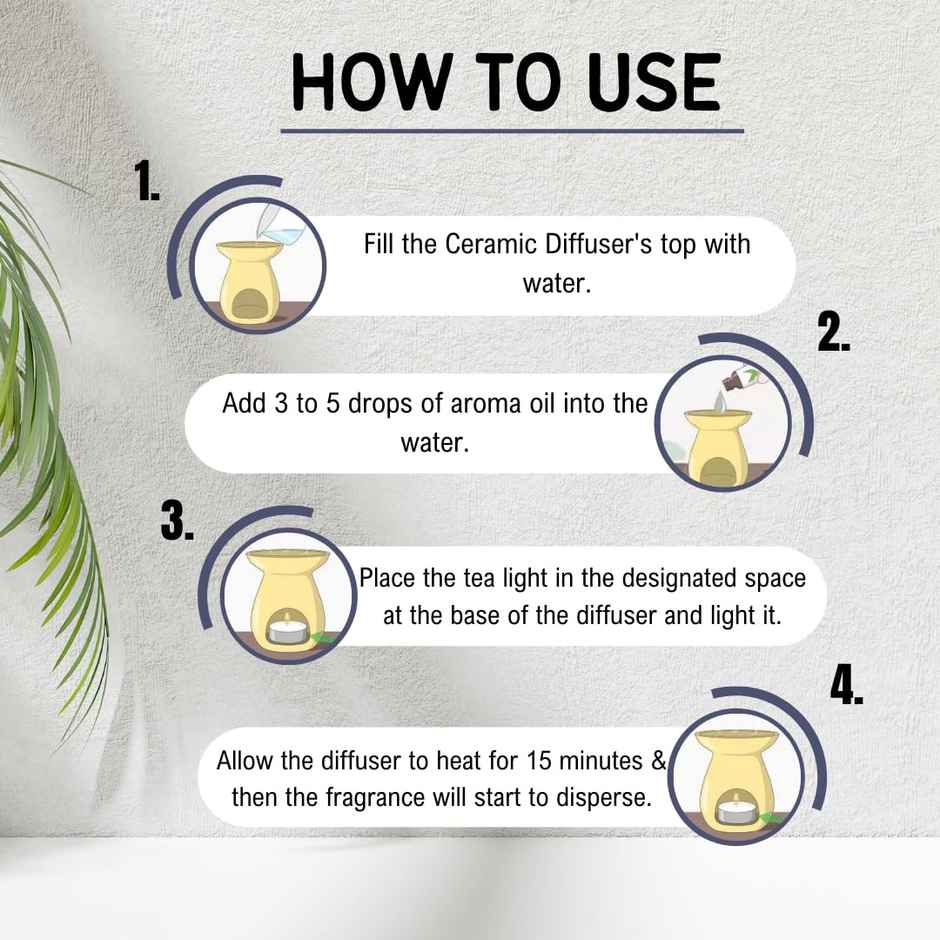 HOW TO USE

1.

Fill the Ceramic Diffuser's top with water.

2.

Add 3 to 5 drops of aroma oil into the water.

3.

Place the tea light in the designated space at the base of the diffuser and light it.

4.

Allow the diffuser to heat for 15 minutes & then the fragrance will start to disperse.