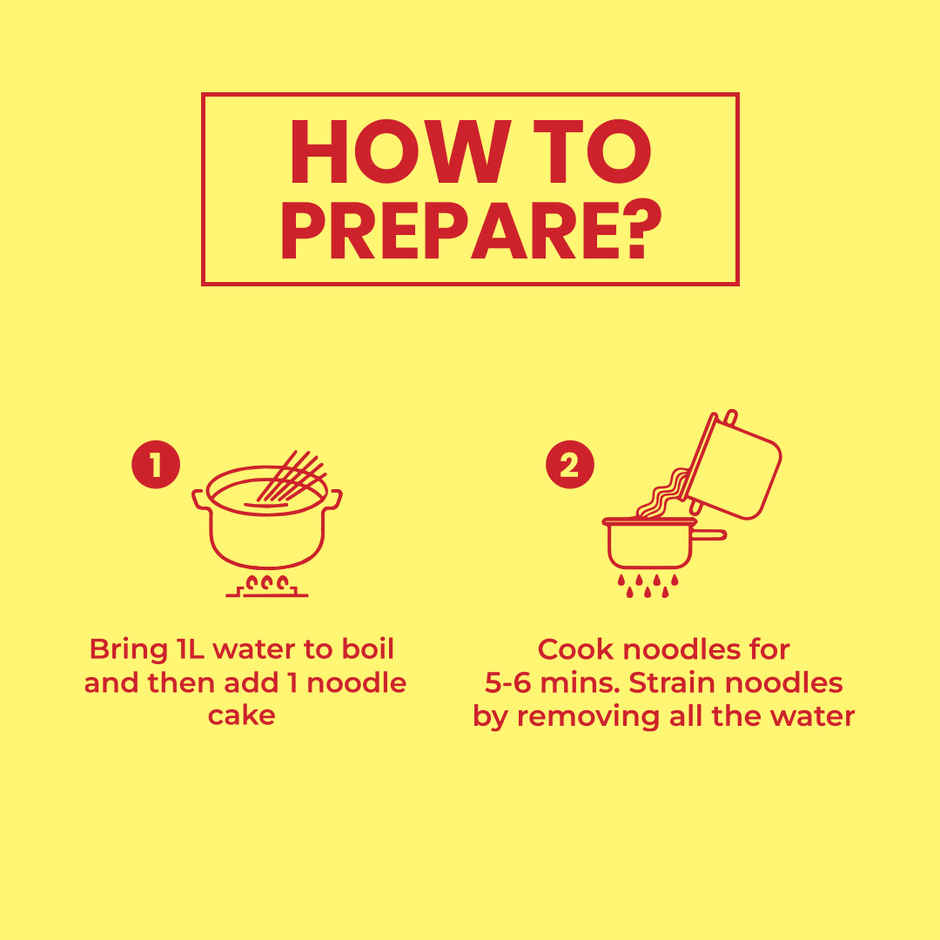 HOW TO PREPARE?

1

Bring 1L water to boil and then add 1 noodle cake

2

Cook noodles for 5-6 mins. Strain noodles by removing all the water