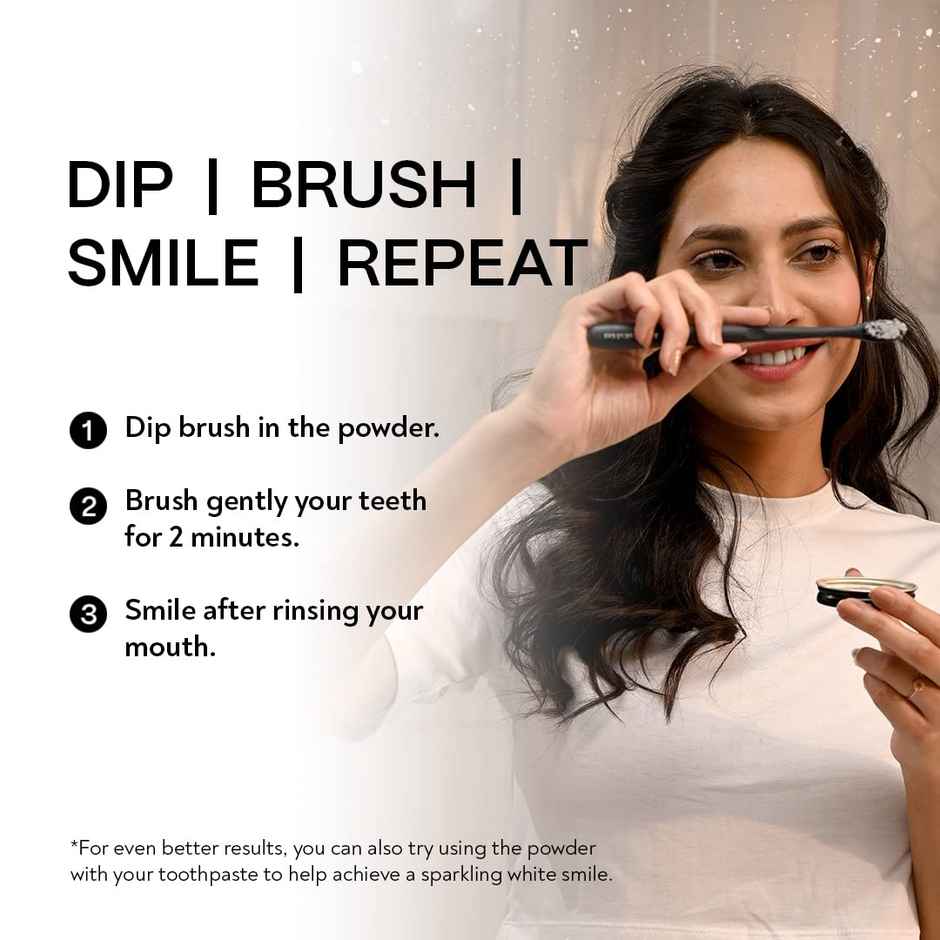 DIP | BRUSH |
SMILE | REPEAT

1 Dip brush in the powder.

2 Brush gently your teeth for 2 minutes.

3 Smile after rinsing your mouth.

*For even better results, you can also try using the powder with your toothpaste to help achieve a sparkling white smile.