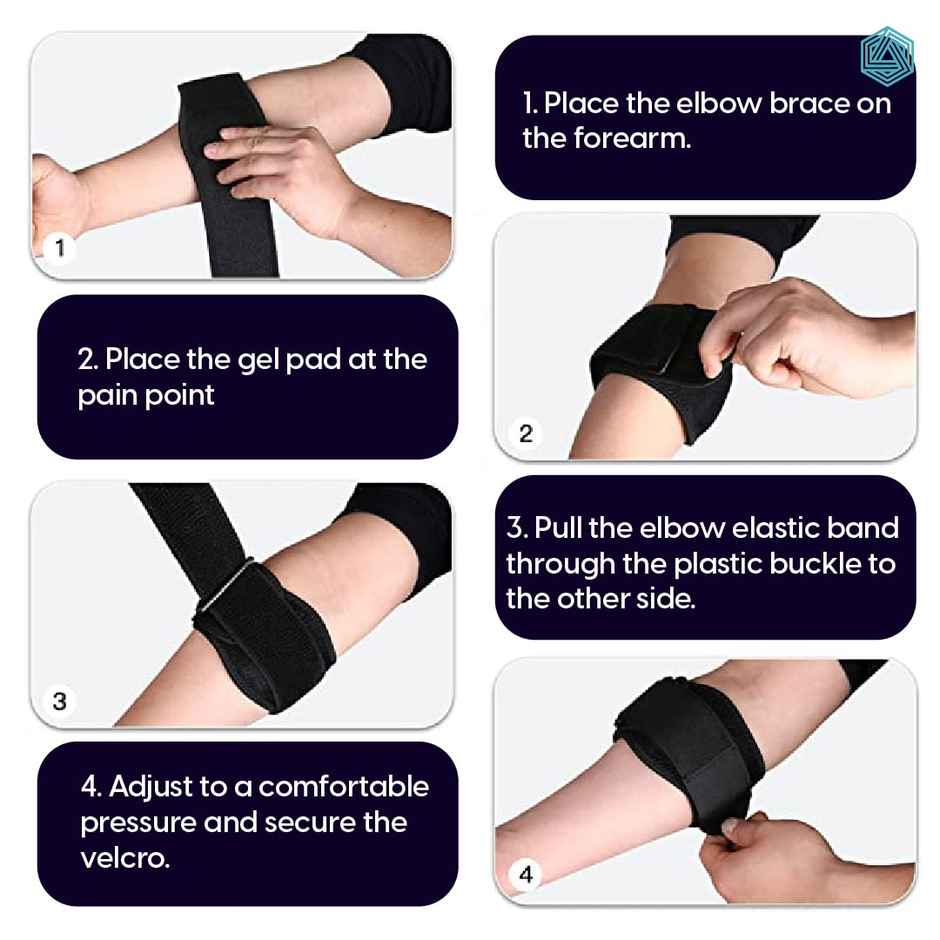 1

1. Place the elbow brace on the forearm.

2. Place the gel pad at the pain point

2

3

3. Pull the elbow elastic band through the plastic buckle to the other side.

4. Adjust to a comfortable pressure and secure the velcro.

4