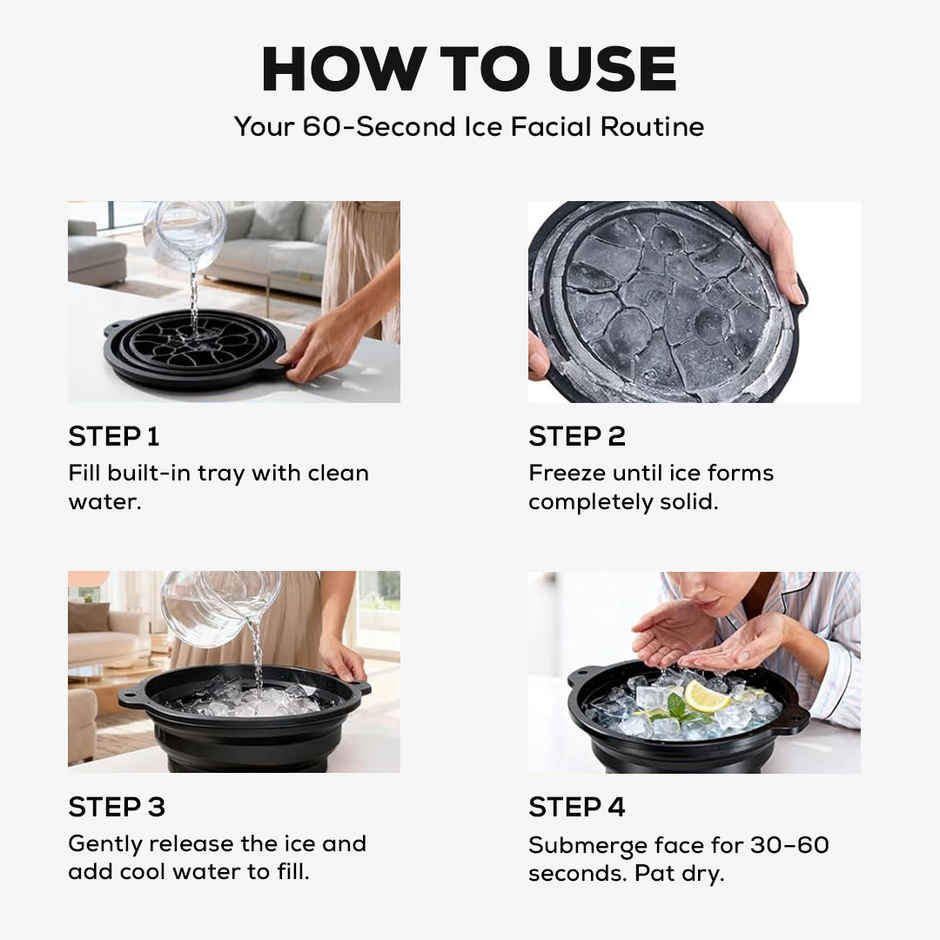 HOW TO USE
Your 60-Second Ice Facial Routine

STEP 1
Fill built-in tray with clean water.

STEP 2
Freeze until ice forms completely solid.

STEP 3
Gently release the ice and add cool water to fill.

STEP 4
Submerge face for 30–60 seconds. Pat dry.