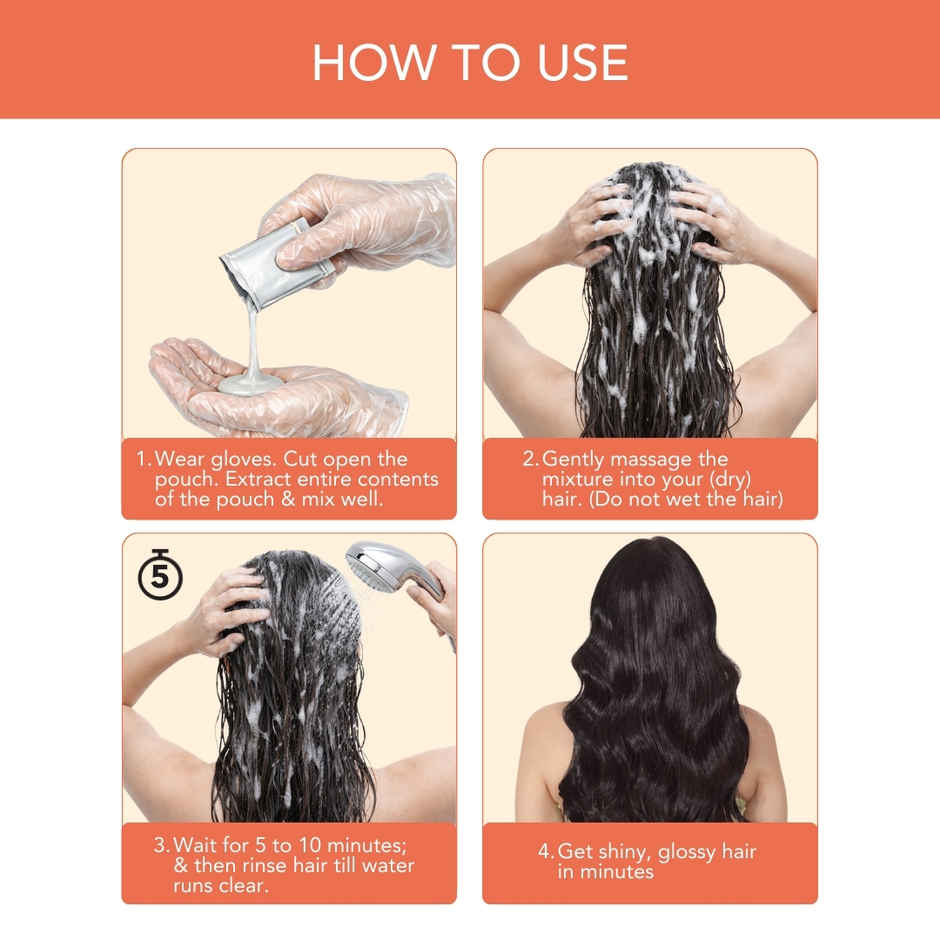 HOW TO USE

1. Wear gloves. Cut open the pouch. Extract entire contents of the pouch & mix well.

2. Gently massage the mixture into your (dry) hair. (Do not wet the hair)

5

3. Wait for 5 to 10 minutes; & then rinse hair till water runs clear.

4. Get shiny, glossy hair in minutes