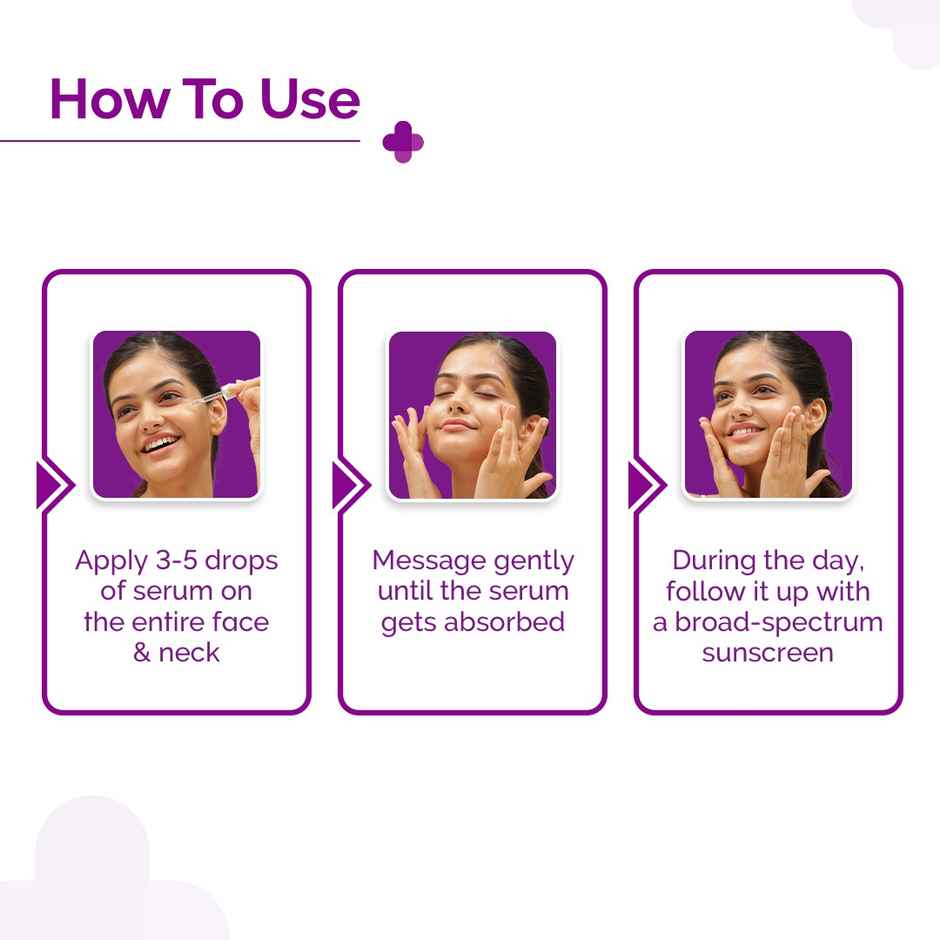 How To Use

Apply 3-5 drops of serum on the entire face & neck

Message gently until the serum gets absorbed

During the day, follow it up with a broad-spectrum sunscreen