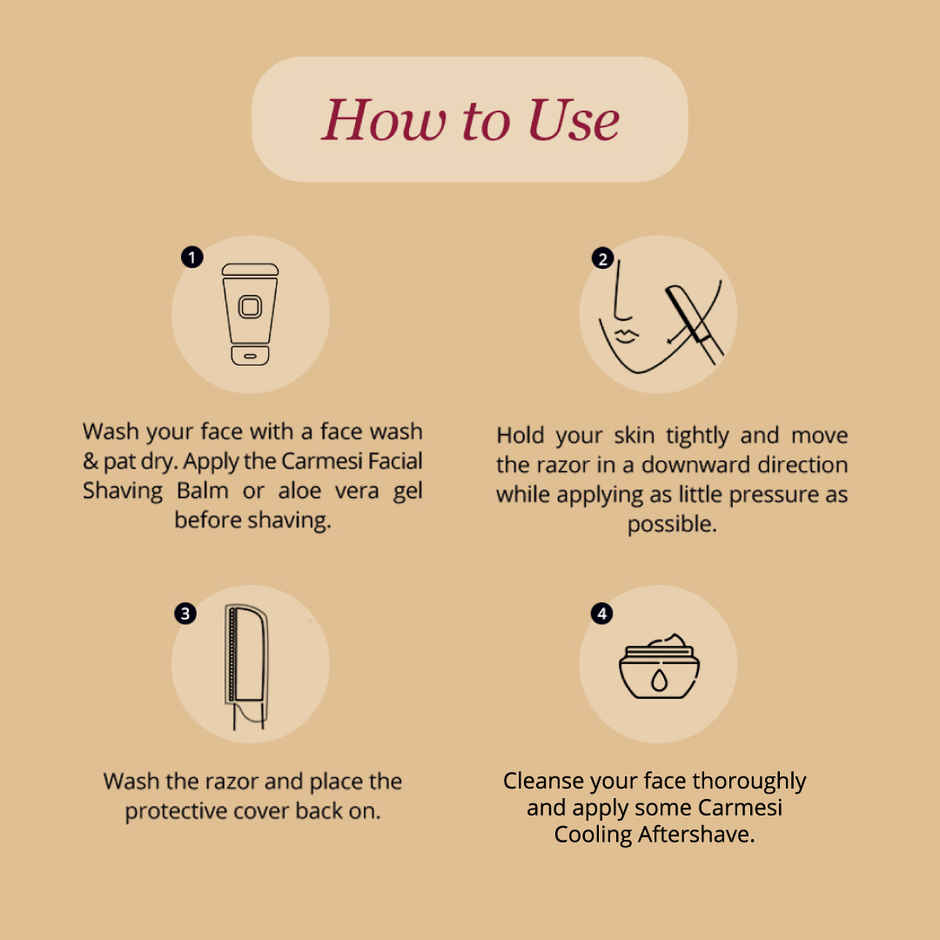 How to Use

1

Wash your face with a face wash & pat dry. Apply the Carmesi Facial Shaving Balm or aloe vera gel before shaving.

2

Hold your skin tightly and move the razor in a downward direction while applying as little pressure as possible.

3

Wash the razor and place the protective cover back on.

4

Cleanse your face thoroughly and apply some Carmesi Cooling Aftershave.