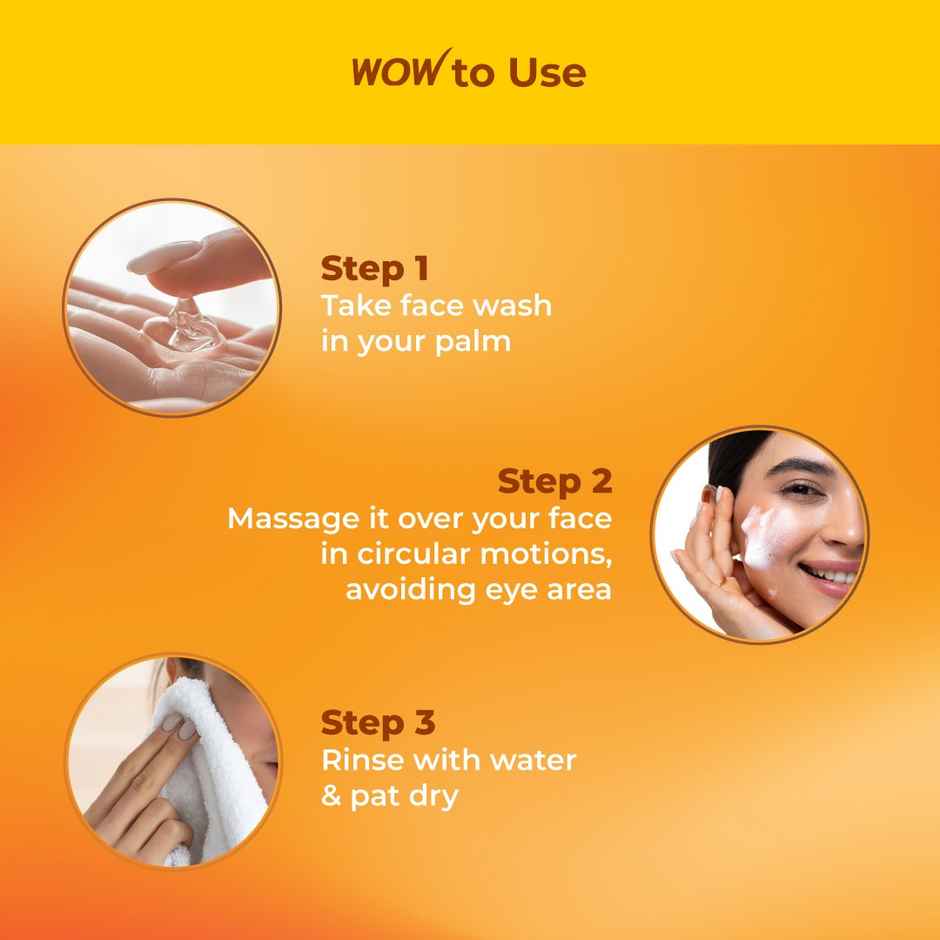 WOW to Use

Step 1
Take face wash in your palm

Step 2
Massage it over your face in circular motions, avoiding eye area

Step 3
Rinse with water & pat dry