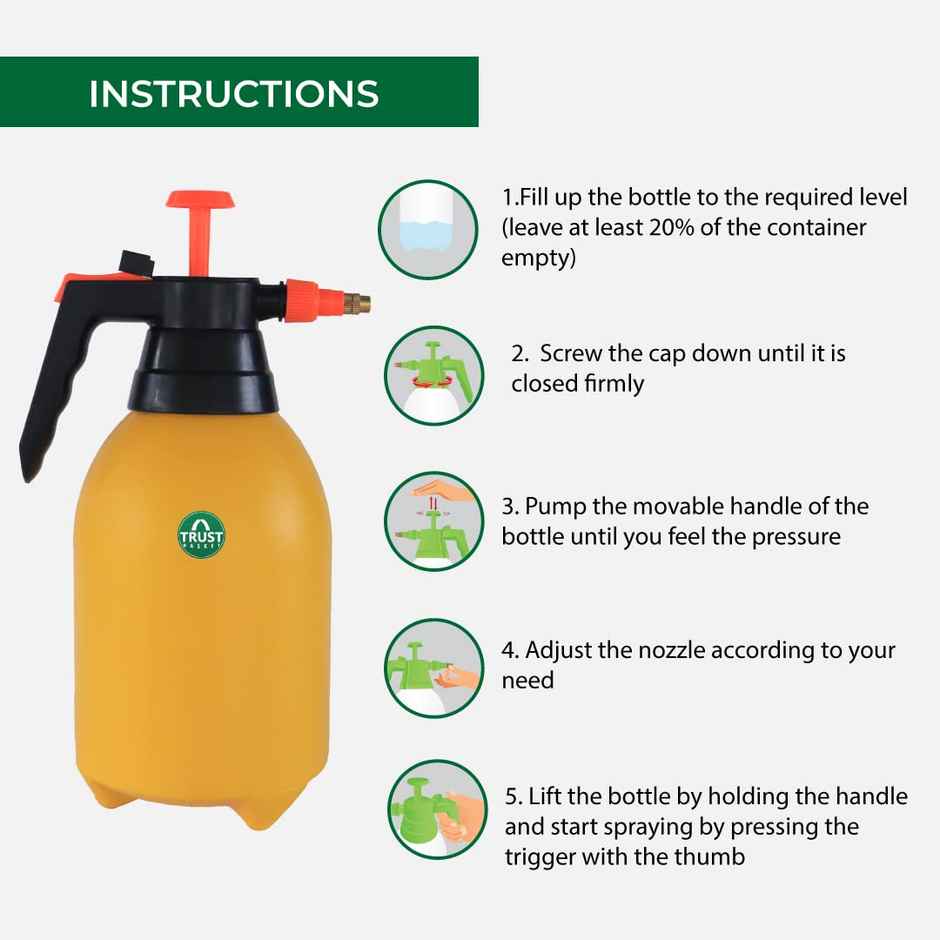 INSTRUCTIONS

TRUST BASKET

1.Fill up the bottle to the required level (leave at least 20% of the container empty)

2. Screw the cap down until it is closed firmly

3. Pump the movable handle of the bottle until you feel the pressure

4. Adjust the nozzle according to your need

5. Lift the bottle by holding the handle and start spraying by pressing the trigger with the thumb