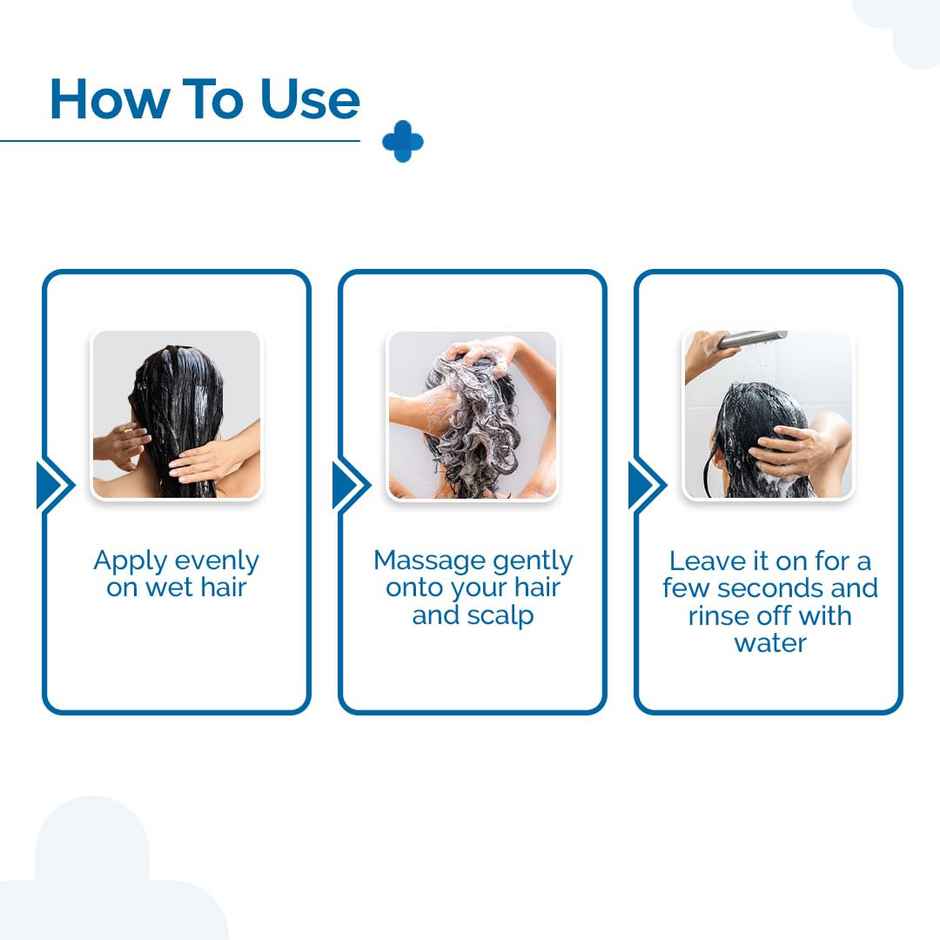 How To Use

Apply evenly on wet hair

Massage gently onto your hair and scalp

Leave it on for a few seconds and rinse off with water