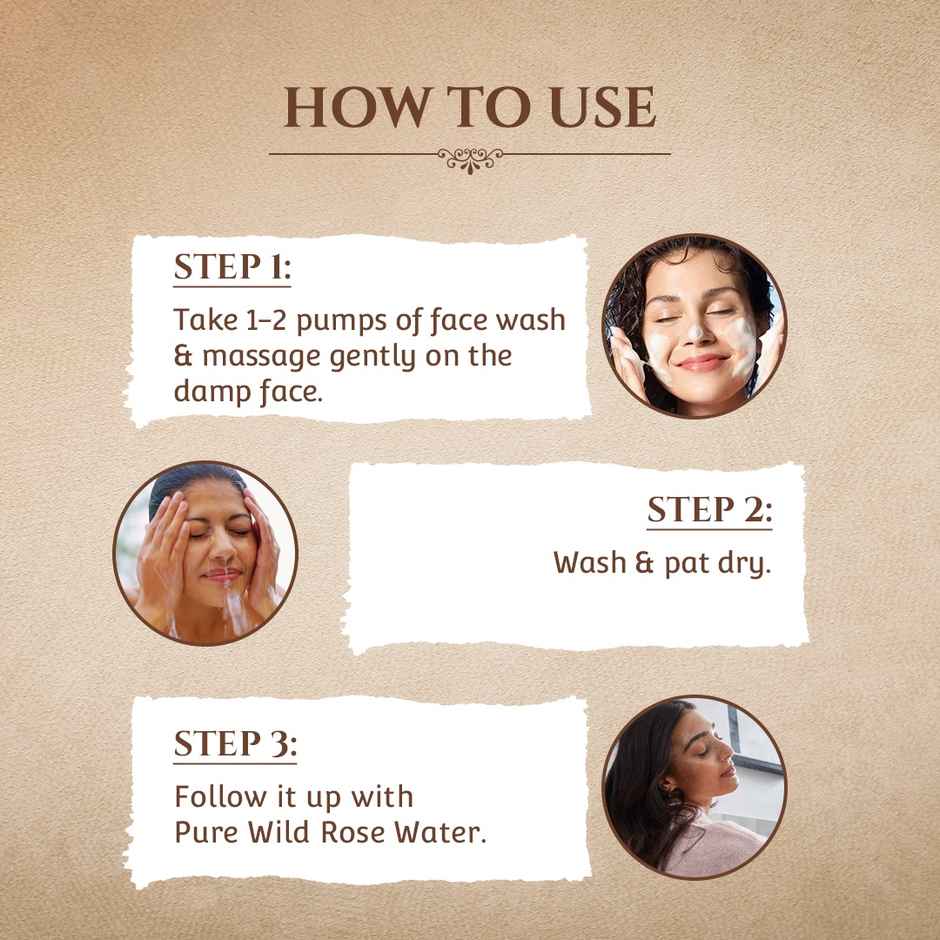 HOW TO USE

STEP 1:

Take 1–2 pumps of face wash & massage gently on the damp face.

STEP 2:

Wash & pat dry.

STEP 3:

Follow it up with Pure Wild Rose Water.