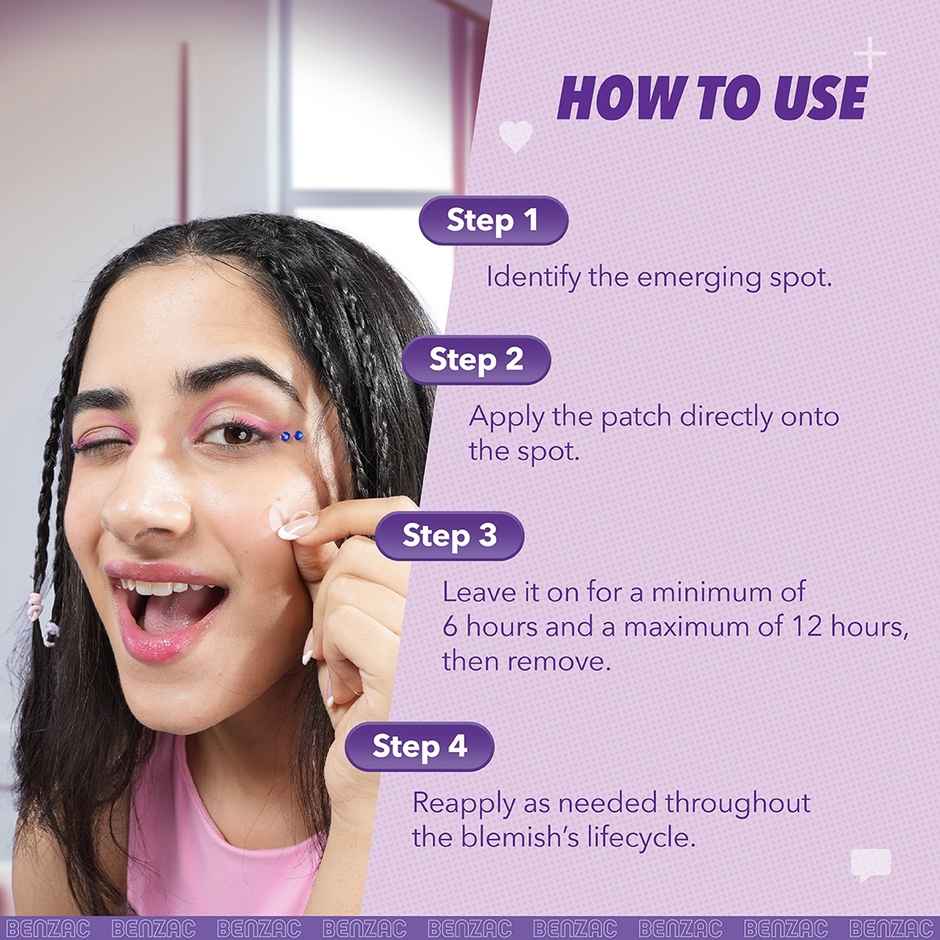 HOW TO USE

Step 1

Identify the emerging spot.

Step 2

Apply the patch directly onto the spot.

Step 3

Leave it on for a minimum of 6 hours and a maximum of 12 hours, then remove.

Step 4

Reapply as needed throughout the blemish's lifecycle.

BENZAC BENZAC BENZAC BENZAC BENZAC BENZAC BENZAC BENZAC BENZAC