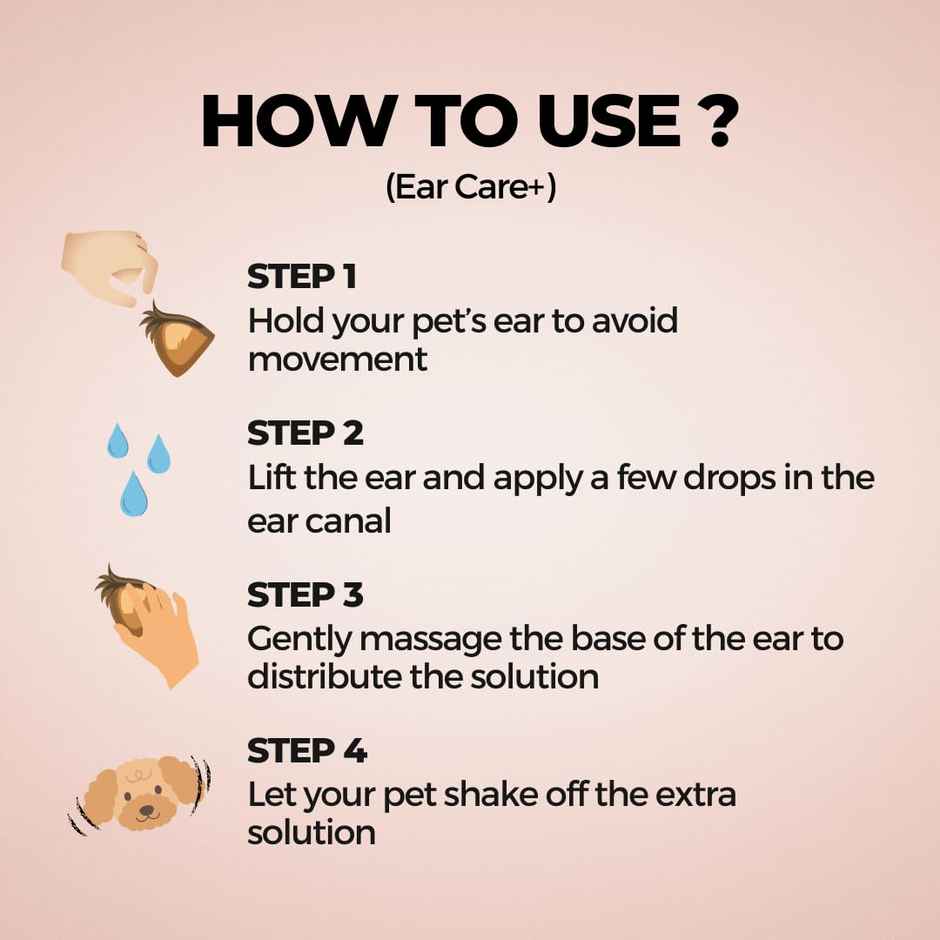 HOW TO USE ?
(Ear Care+)

STEP 1
Hold your pet's ear to avoid movement

STEP 2
Lift the ear and apply a few drops in the ear canal

STEP 3
Gently massage the base of the ear to distribute the solution

STEP 4
Let your pet shake off the extra solution