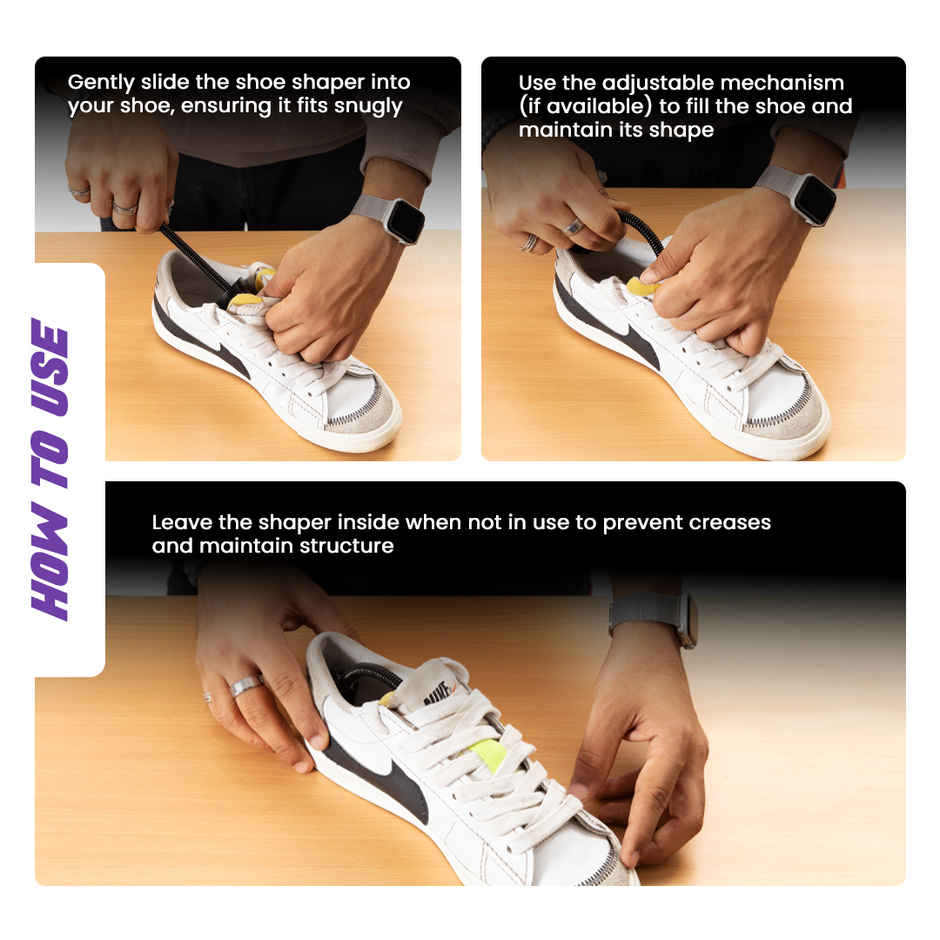 HOW TO USE

Gently slide the shoe shaper into your shoe, ensuring it fits snugly

Use the adjustable mechanism (if available) to fill the shoe and maintain its shape

Leave the shaper inside when not in use to prevent creases and maintain structure

NIKE