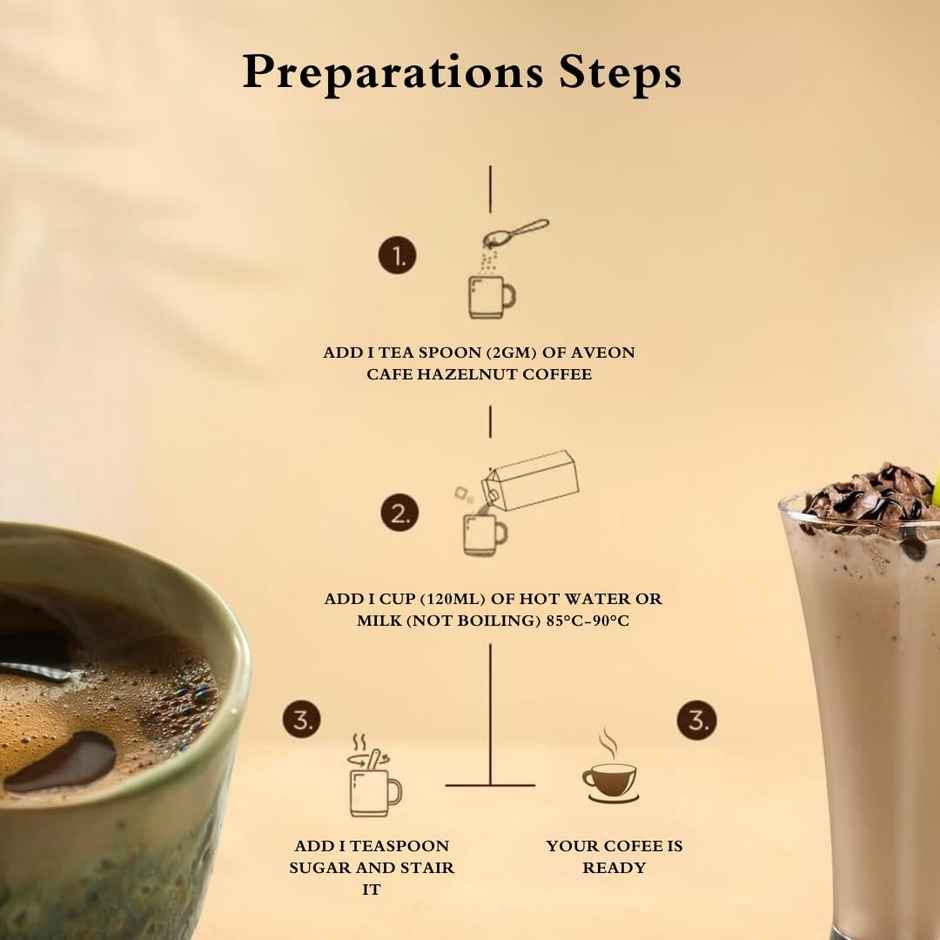 Preparations Steps

1.

ADD I TEA SPOON (2GM) OF AVEON CAFE HAZELNUT COFFEE

2.

ADD I CUP (120ML) OF HOT WATER OR MILK (NOT BOILING) 85°C-90°C

3.

ADD I TEASPOON SUGAR AND STAIR IT

3.

YOUR COFEE IS READY