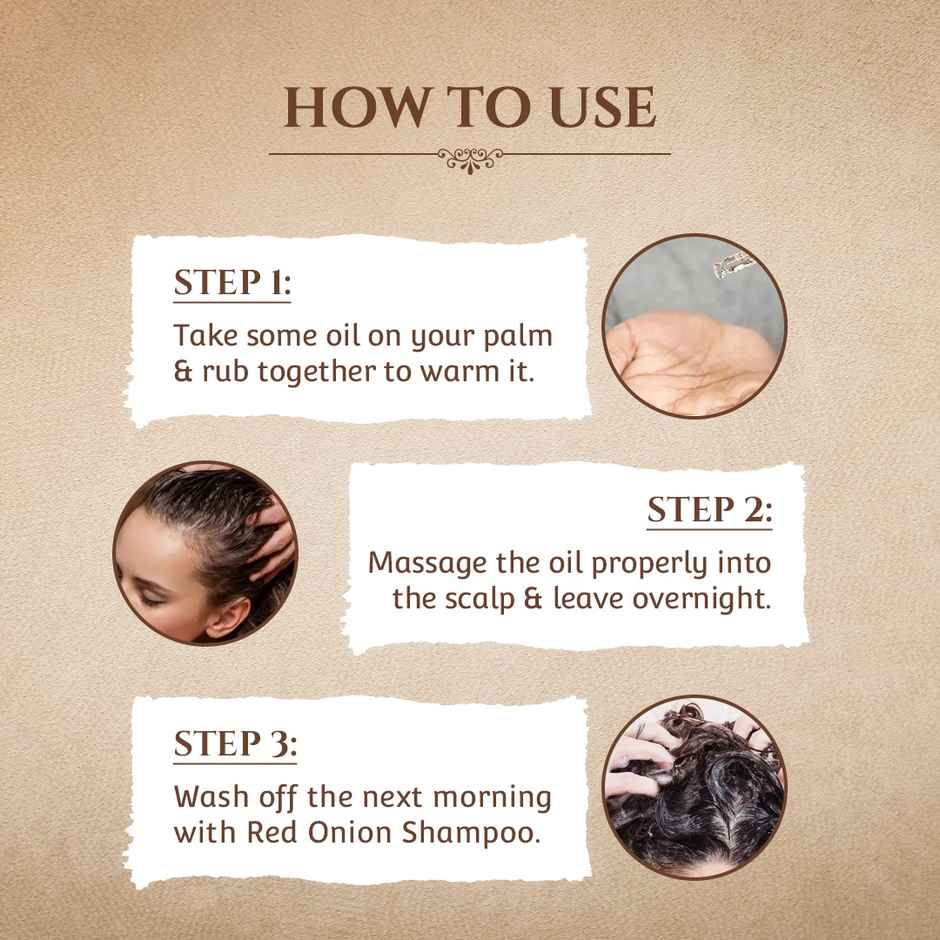 HOW TO USE

STEP 1:
Take some oil on your palm & rub together to warm it.

STEP 2:
Massage the oil properly into the scalp & leave overnight.

STEP 3:
Wash off the next morning with Red Onion Shampoo.