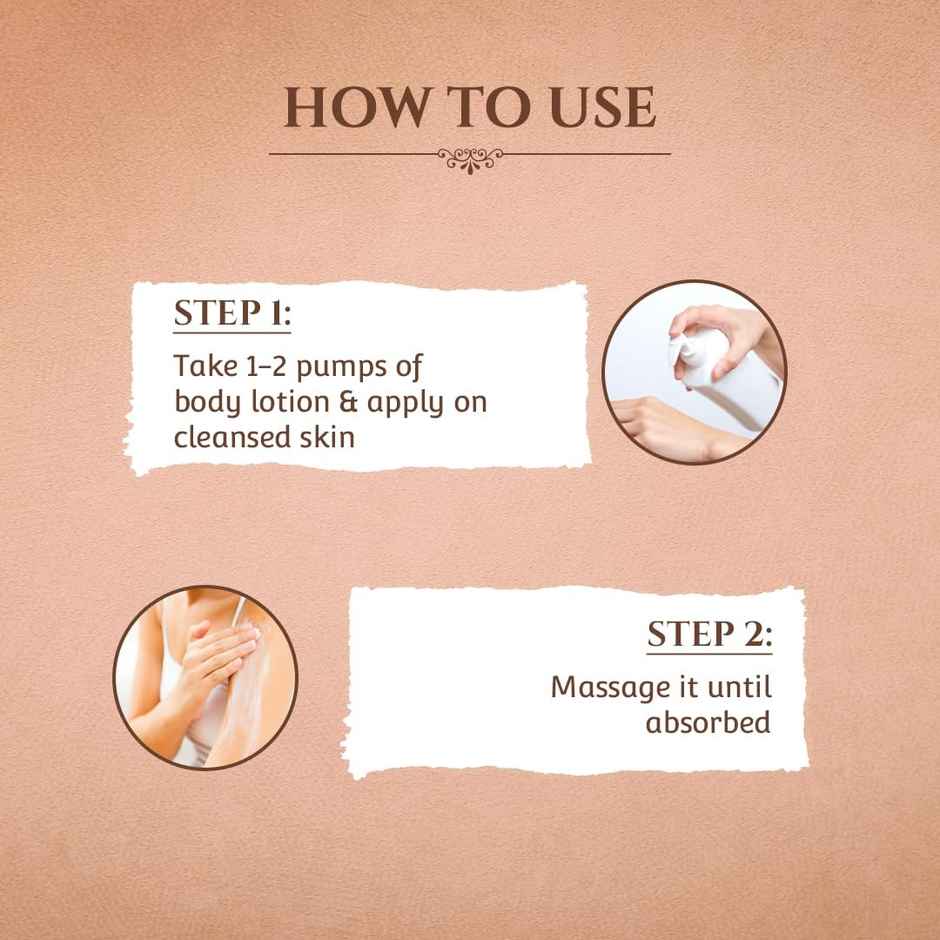 HOW TO USE

STEP 1:

Take 1-2 pumps of body lotion & apply on cleansed skin

STEP 2:

Massage it until absorbed