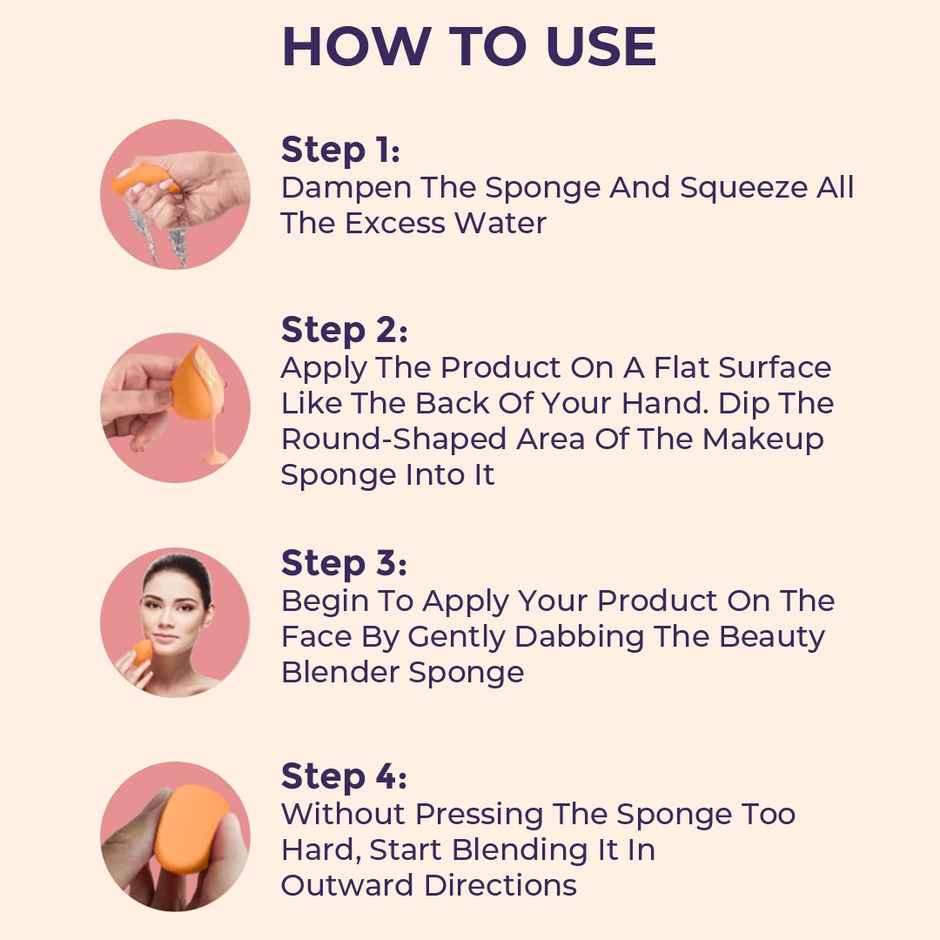 HOW TO USE

Step 1:
Dampen The Sponge And Squeeze All The Excess Water

Step 2:
Apply The Product On A Flat Surface Like The Back Of Your Hand. Dip The Round-Shaped Area Of The Makeup Sponge Into It

Step 3:
Begin To Apply Your Product On The Face By Gently Dabbing The Beauty Blender Sponge

Step 4:
Without Pressing The Sponge Too Hard, Start Blending It In Outward Directions