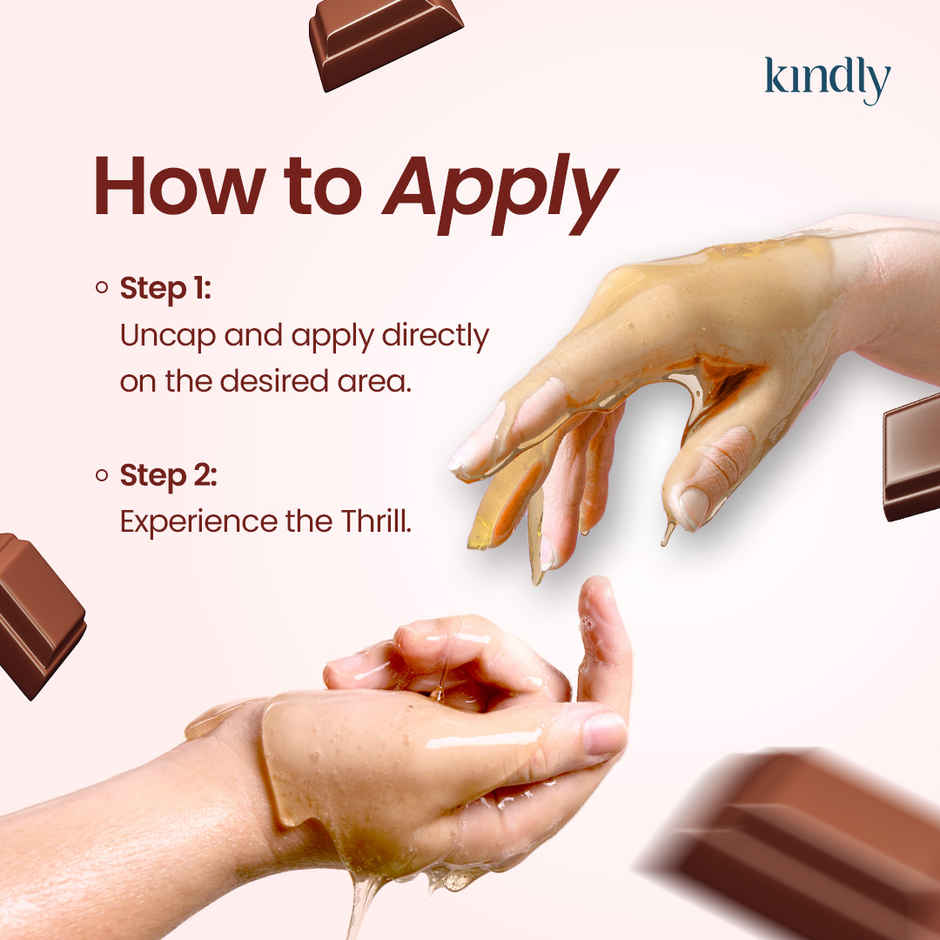 kindly

How to Apply

Step 1:
Uncap and apply directly on the desired area.

Step 2:
Experience the Thrill.