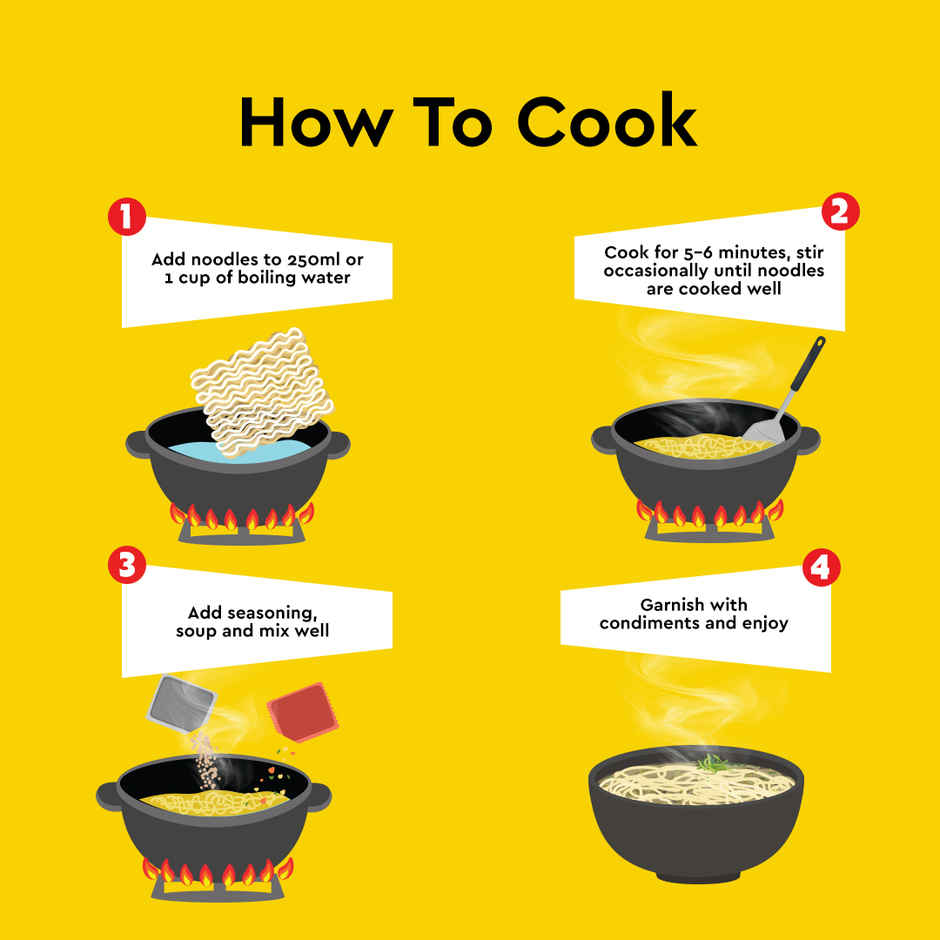 How To Cook

1
Add noodles to 250ml or 1 cup of boiling water

2
Cook for 5-6 minutes, stir occasionally until noodles are cooked well

3
Add seasoning, soup and mix well

4
Garnish with condiments and enjoy