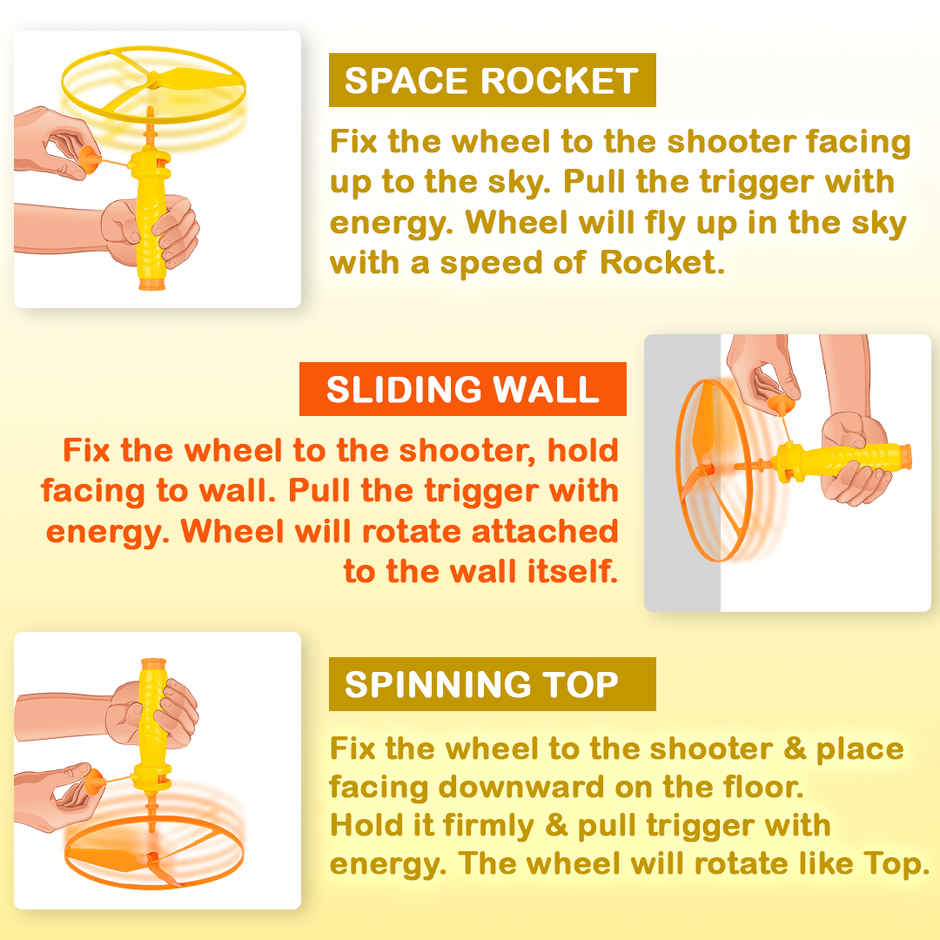 SPACE ROCKET

Fix the wheel to the shooter facing up to the sky. Pull the trigger with energy. Wheel will fly up in the sky with a speed of Rocket.

SLIDING WALL

Fix the wheel to the shooter, hold facing to wall. Pull the trigger with energy. Wheel will rotate attached to the wall itself.

SPINNING TOP

Fix the wheel to the shooter & place facing downward on the floor.
Hold it firmly & pull trigger with energy. The wheel will rotate like Top.